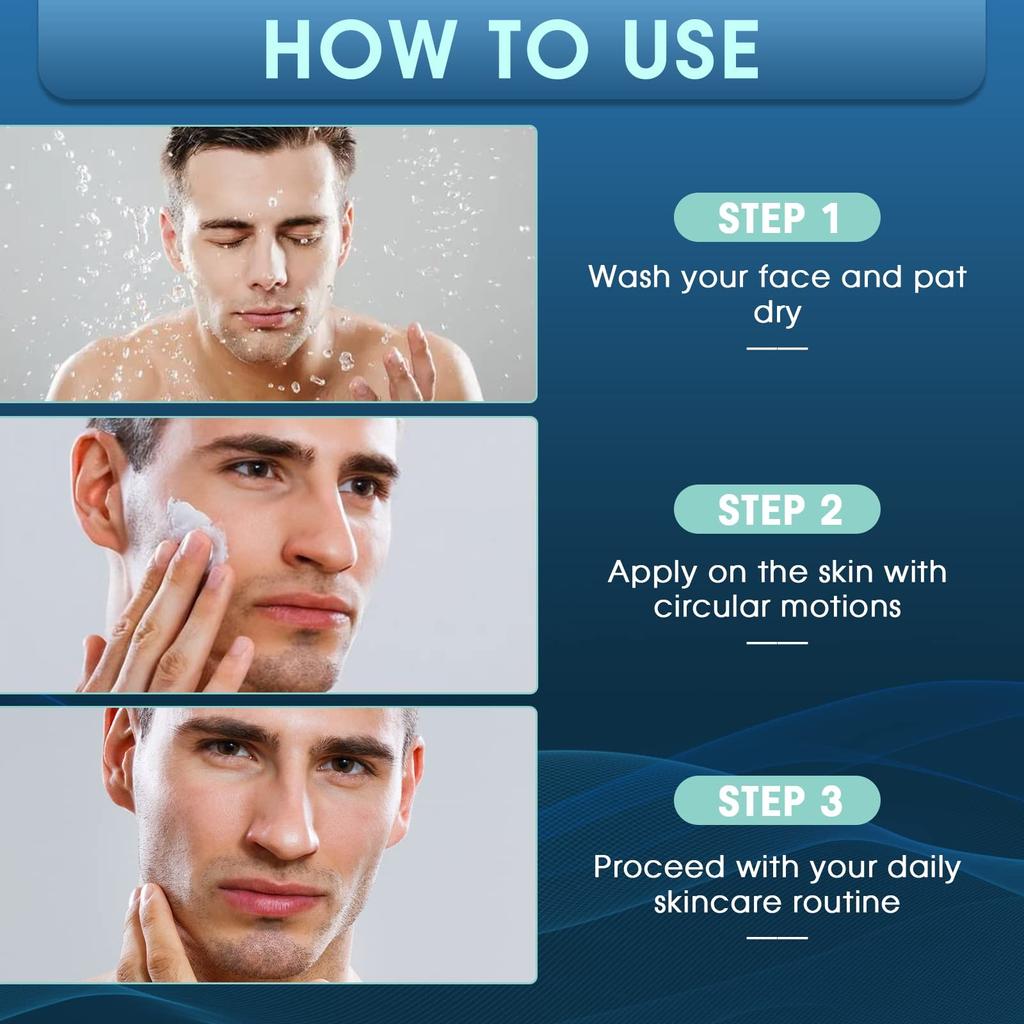 HOW TO USE

STEP 1

Wash your face and pat dry

STEP 2

Apply on the skin with circular motions

STEP 3

Proceed with your daily skincare routine