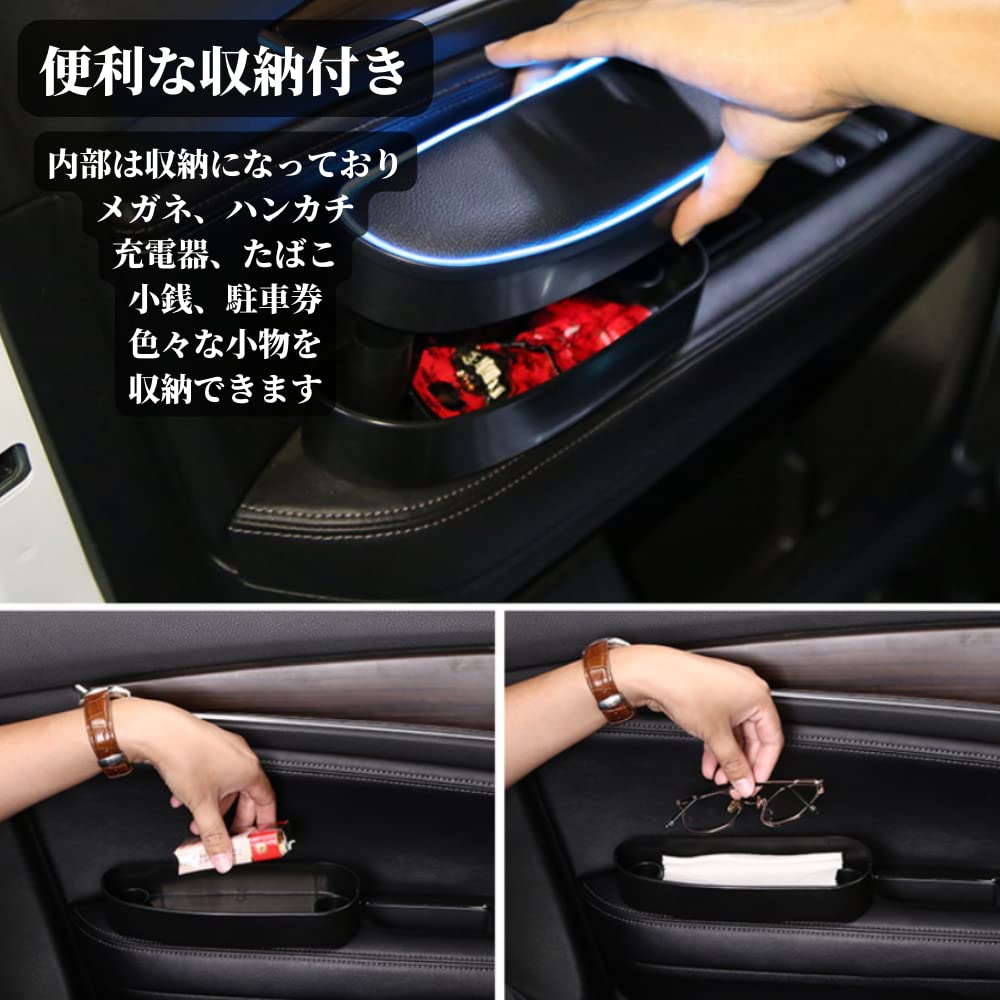 便利な収納付き

内部は収納になっており
メガネ、ハンカチ
充電器、たばこ
小銭、駐車券
色々な小物を
収納できます