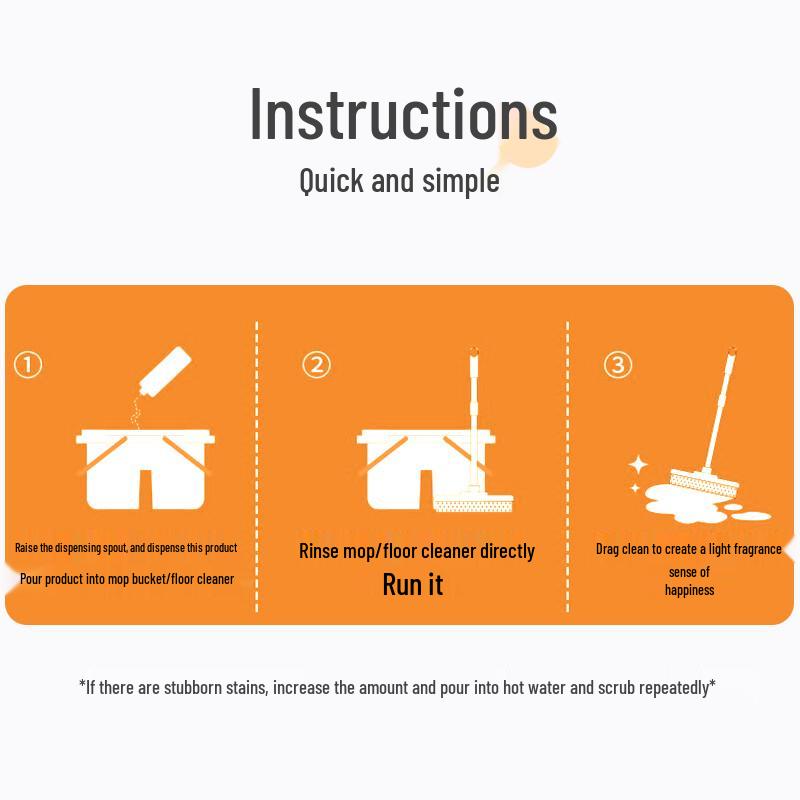 Instructions

Quick and simple

①

Raise the dispensing spout, and dispense this product

Pour product into mop bucket/floor cleaner

②

Rinse mop/floor cleaner directly

Run it

③

Drag clean to create a light fragrance

sense of happiness

*If there are stubborn stains, increase the amount and pour into hot water and scrub repeatedly*