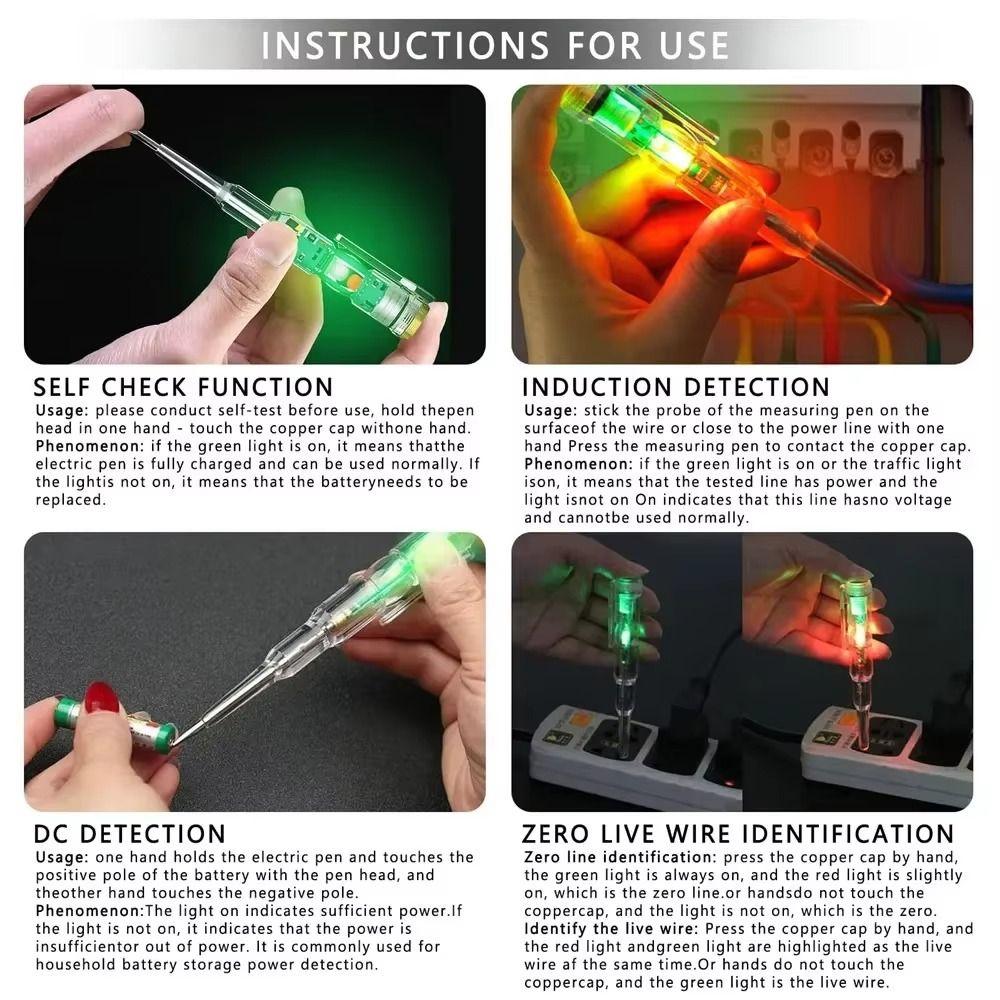 INSTRUCTIONS FOR USE

SELF CHECK FUNCTION
Usage: please conduct self-test before use, hold thepen head in one hand - touch the copper cap withone hand.
Phenomenon: if the green light is on, it means thatthe electric pen is fully charged and can be used normally. If the lightis not on, it means that the batteryneeds to be replaced.

INDUCTION DETECTION
Usage: stick the probe of the measuring pen on the surfaceof the wire or close to the power line with one hand Press the measuring pen to contact the copper cap.
Phenomenon: if the green light is on or the traffic light ison, it means that the tested line has power and the light isnot on On indicates that this line hasno voltage and cannotbe used normally.

DC DETECTION
Usage: one hand holds the electric pen and touches the positive pole of the battery with the pen head, and theother hand touches the negative pole.
Phenomenon:The light on indicates sufficient power.If the light is not on, it indicates that the power is insufficientor out of power. It is commonly used for household battery storage power detection.

ZERO LIVE WIRE IDENTIFICATION
Zero line identification: press the copper cap by hand, the green light is always on, and the red light is slightly on, which is the zero line.or handsdo not touch the coppercap, and the light is not on, which is the zero.
Identify the live wire: Press the copper cap by hand, and the red light andgreen light are highlighted as the live wire af the same time.Or hands do not touch the coppercap, and the green light is the live wire.