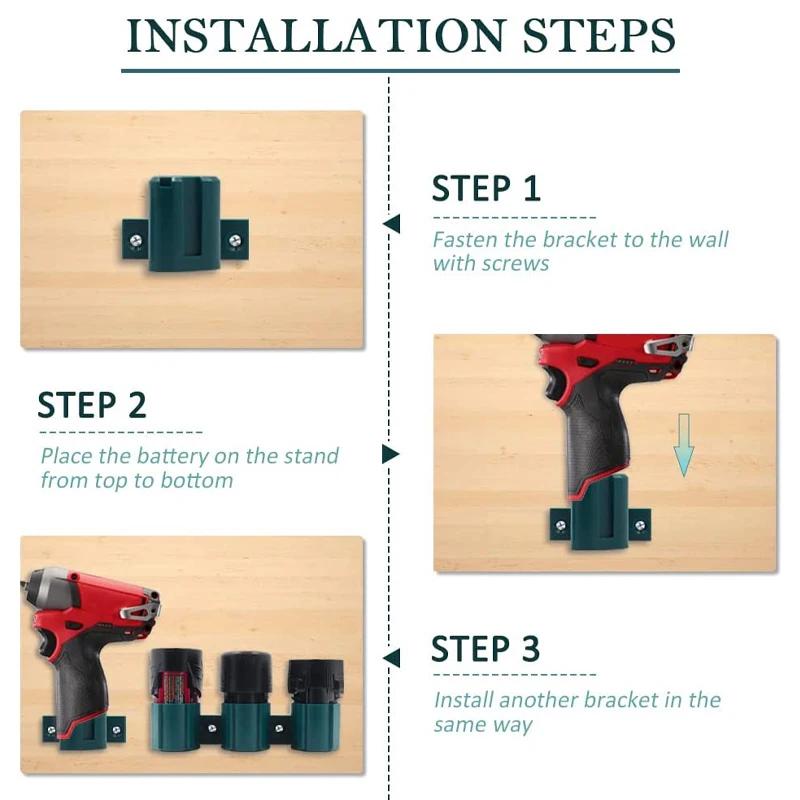 INSTALLATION STEPS

STEP 1

Fasten the bracket to the wall with screws

STEP 2

Place the battery on the stand from top to bottom

STEP 3

Install another bracket in the same way