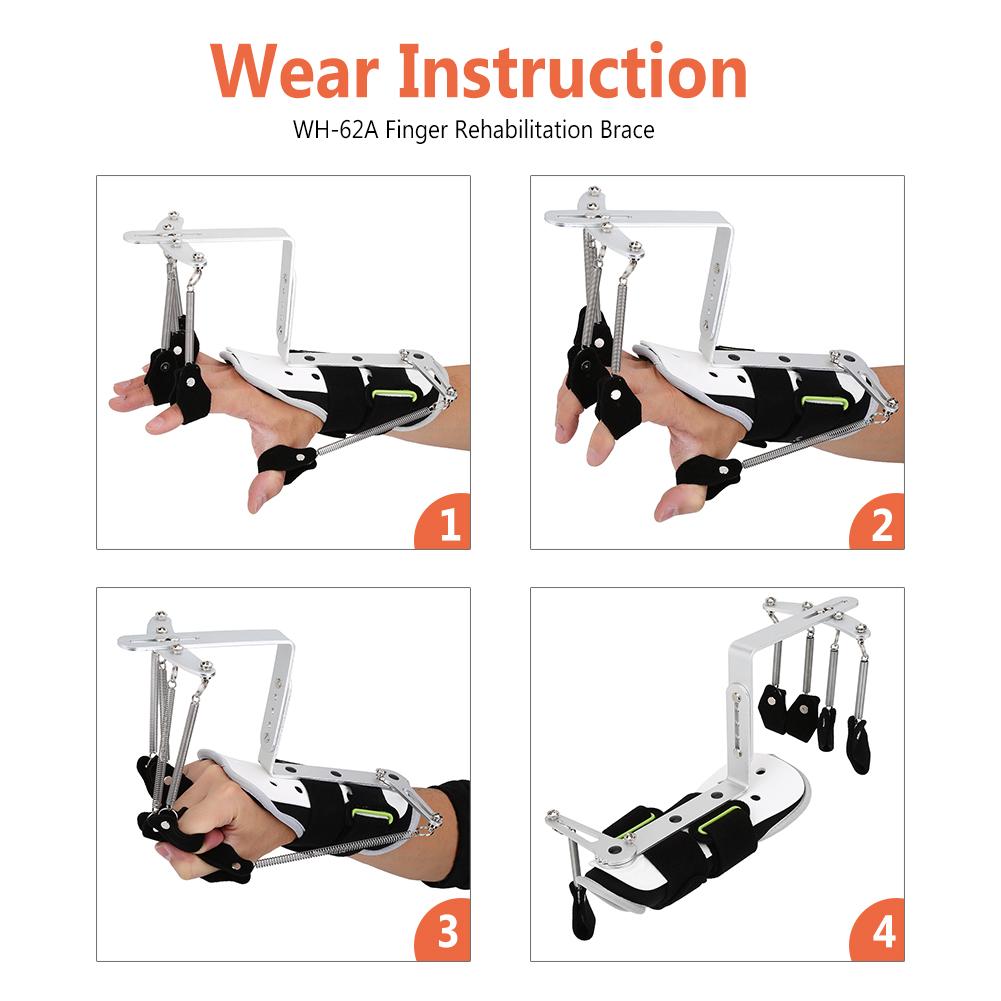 Wear Instruction
WH-62A Finger Rehabilitation Brace

1

2

3

4