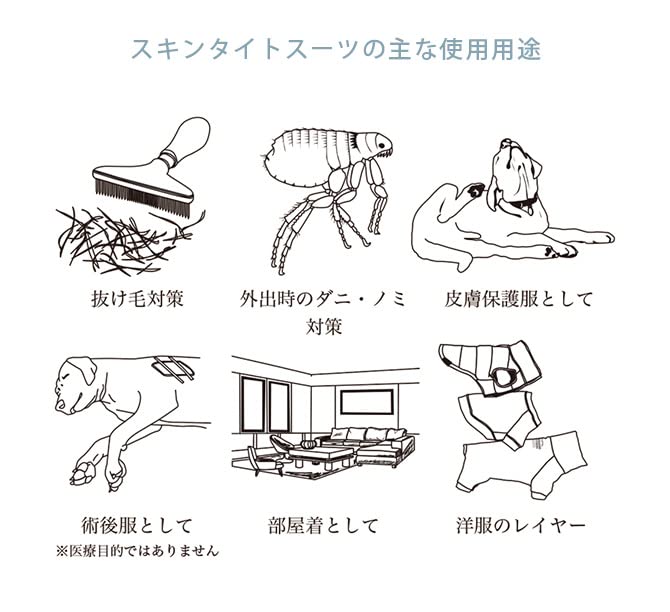 スキンタイトスーツの主な使用用途

抜け毛対策

外出時のダニ・ノミ対策

皮膚保護服として

術後服として
※医療目的ではありません

部屋着として

洋服のレイヤー