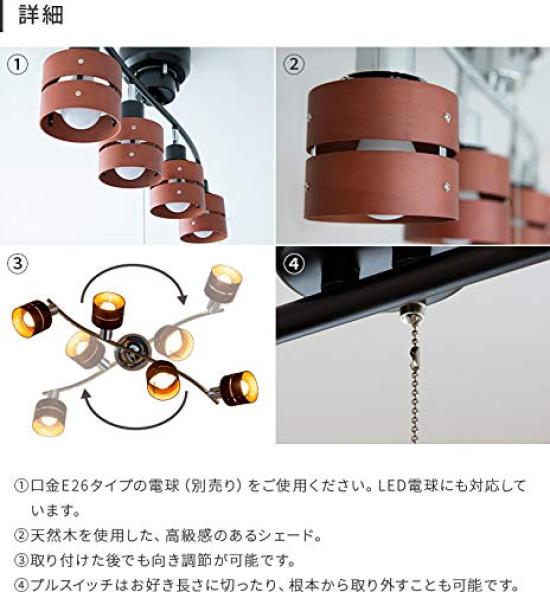 詳細

①

②

③

④

①口金E26タイプの電球（別売り）をご使用ください。LED電球にも対応しています。

②天然木を使用した、高級感のあるシェード。

③取り付けた後でも向き調節が可能です。

④プルスイッチはお好き長さに切ったり、根本から取り外すことも可能です。