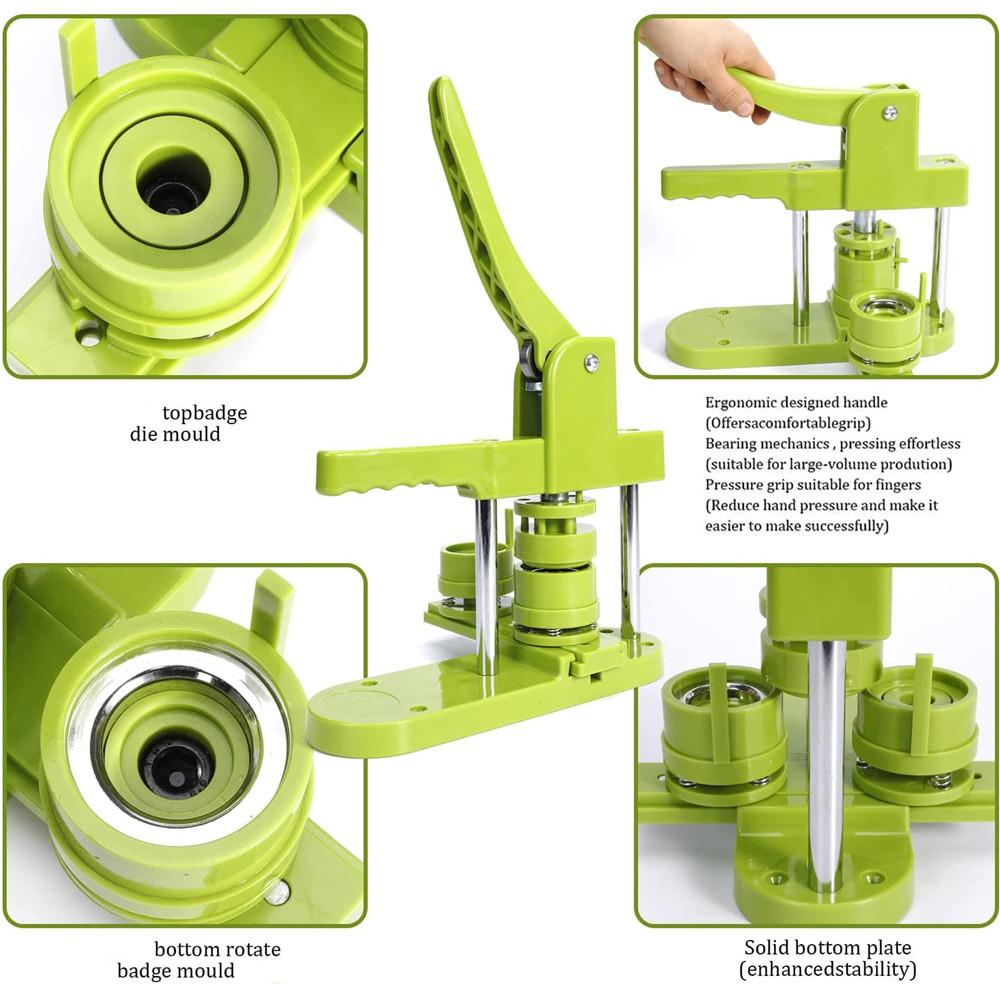 topbadge
die mould

Ergonomic designed handle
(Offersacomfortablegrip)
Bearing mechanics , pressing effortless
(suitable for large-volume prodution)
Pressure grip suitable for fingers
(Reduce hand pressure and make it easier to make successfully)

bottom rotate
badge mould

Solid bottom plate
(enhancedstability)