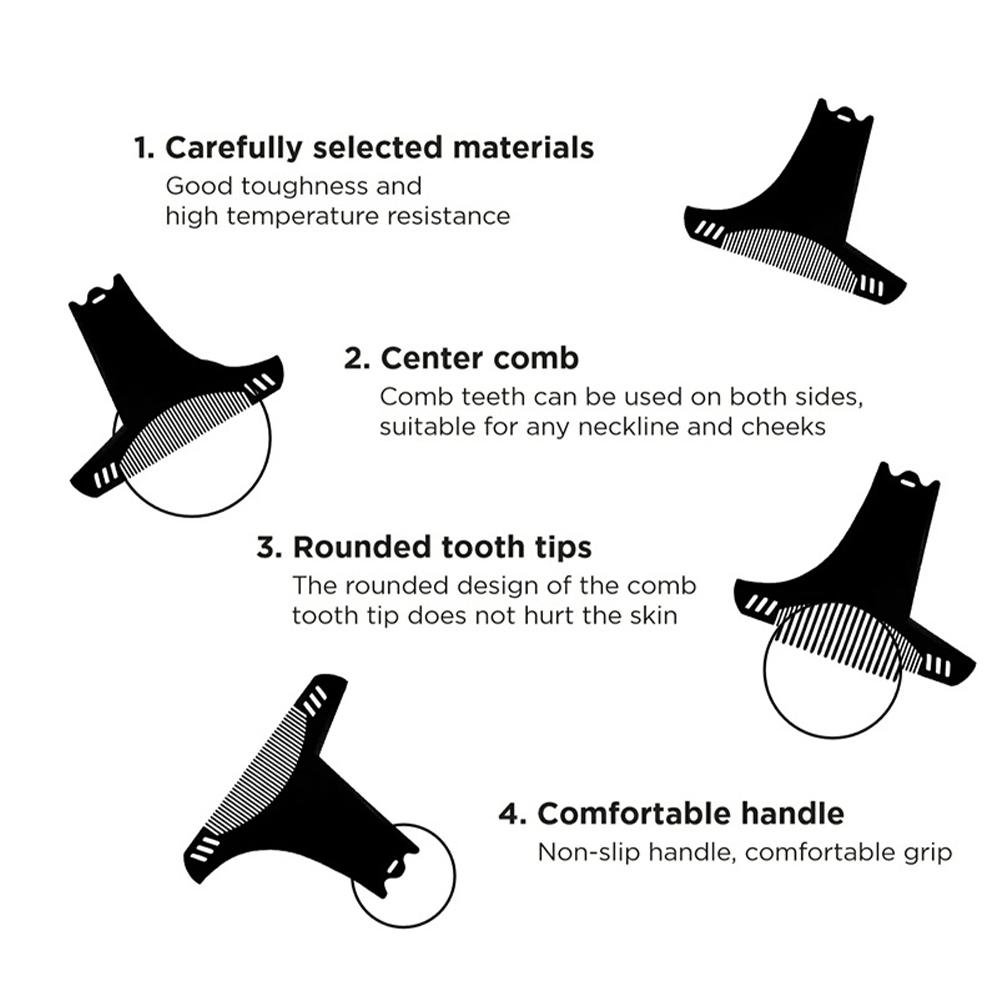 1. Carefully selected materials
Good toughness and high temperature resistance

2. Center comb
Comb teeth can be used on both sides, suitable for any neckline and cheeks

3. Rounded tooth tips
The rounded design of the comb tooth tip does not hurt the skin

4. Comfortable handle
Non-slip handle, comfortable grip