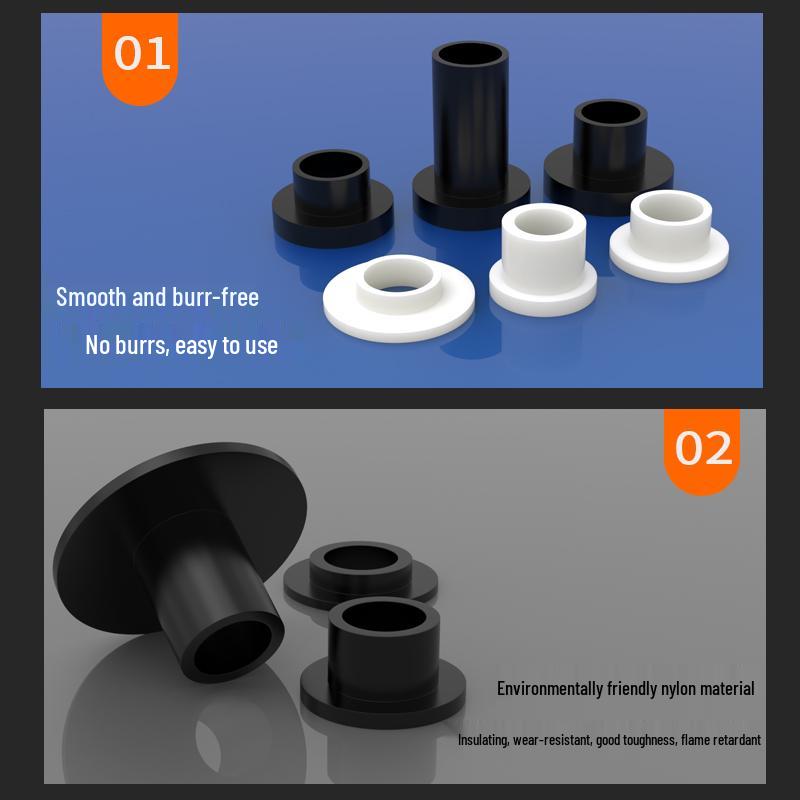 01

Smooth and burr-free

No burrs, easy to use

02

Environmentally friendly nylon material

Insulating, wear-resistant, good toughness, flame retardant