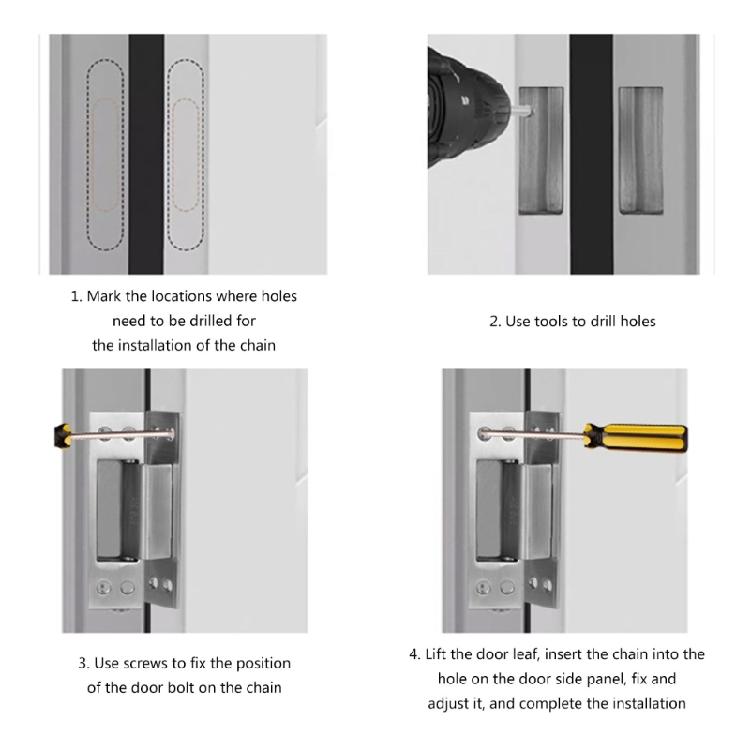 1. Mark the locations where holes need to be drilled for the installation of the chain

2. Use tools to drill holes

3. Use screws to fix the position of the door bolt on the chain

4. Lift the door leaf, insert the chain into the hole on the door side panel, fix and adjust it, and complete the installation