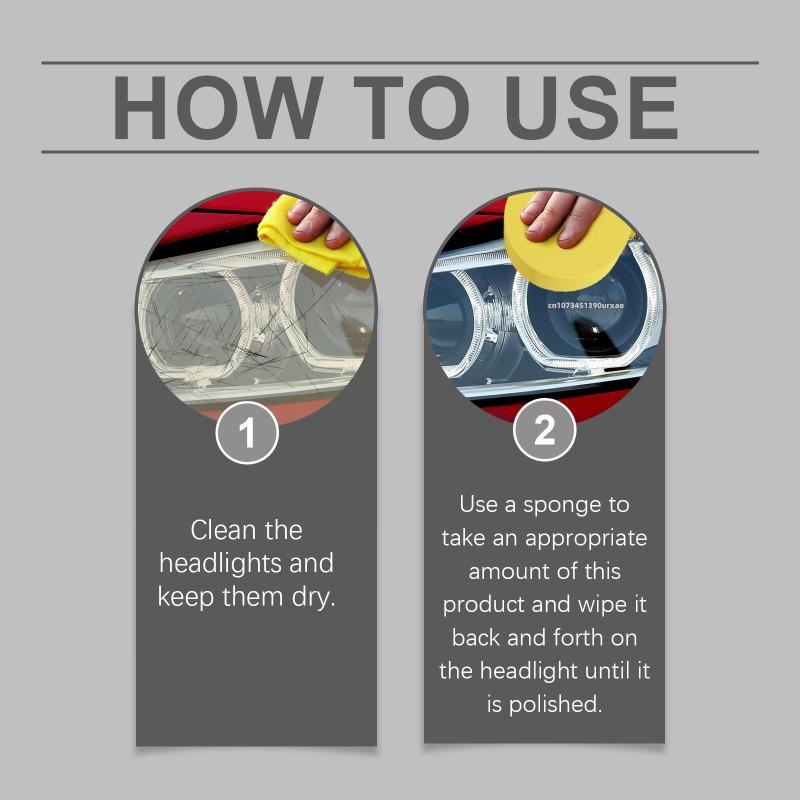 HOW TO USE

1

Clean the headlights and keep them dry.

cn1073451390urxae

2

Use a sponge to take an appropriate amount of this product and wipe it back and forth on the headlight until it is polished.