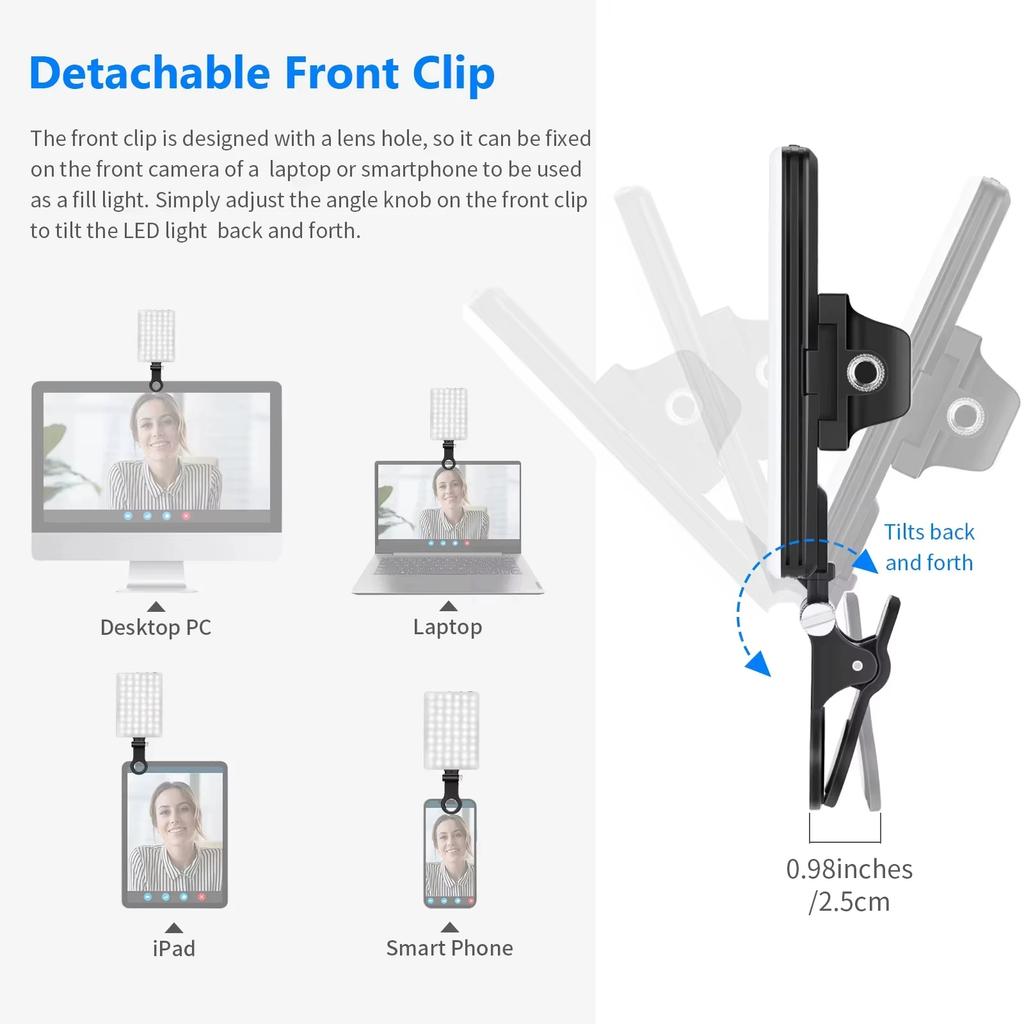 Detachable Front Clip

The front clip is designed with a lens hole, so it can be fixed on the front camera of a laptop or smartphone to be used as a fill light. Simply adjust the angle knob on the front clip to tilt the LED light back and forth.

Desktop PC

Laptop

iPad

Smart Phone

Tilts back and forth

0.98inches /2.5cm