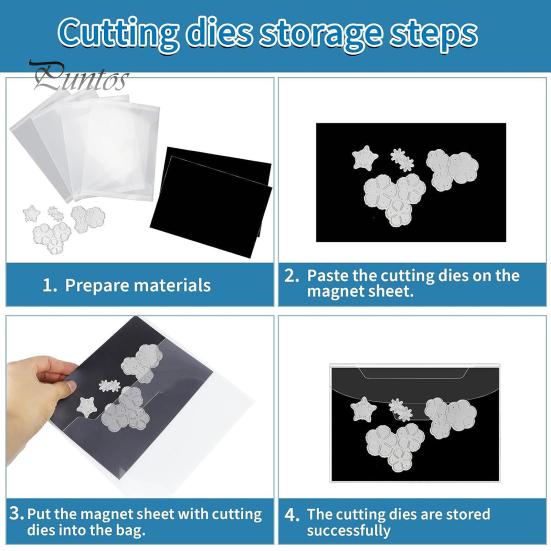 Cutting dies storage steps

Puntos

1. Prepare materials

2. Paste the cutting dies on the magnet sheet.

3. Put the magnet sheet with cutting dies into the bag.

4. The cutting dies are stored successfully