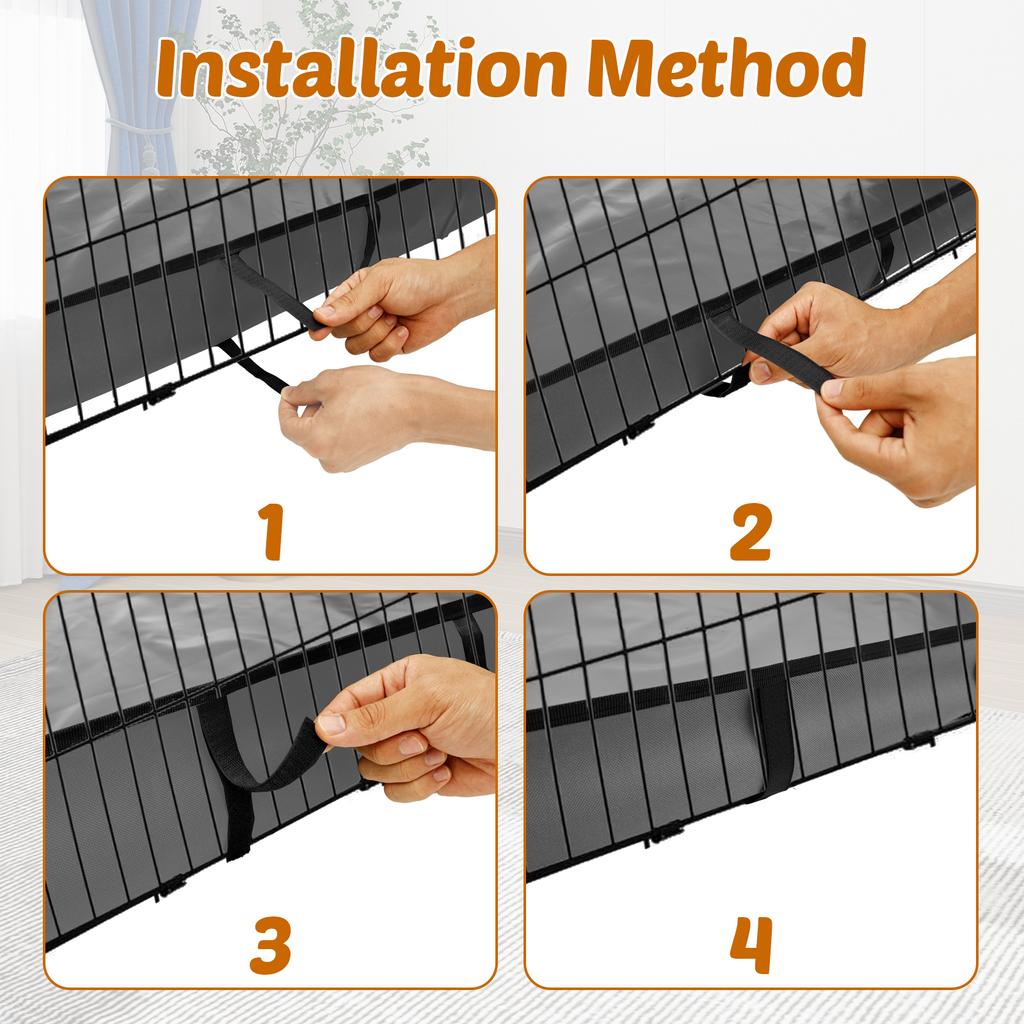 Installation Method

1

2

3

4