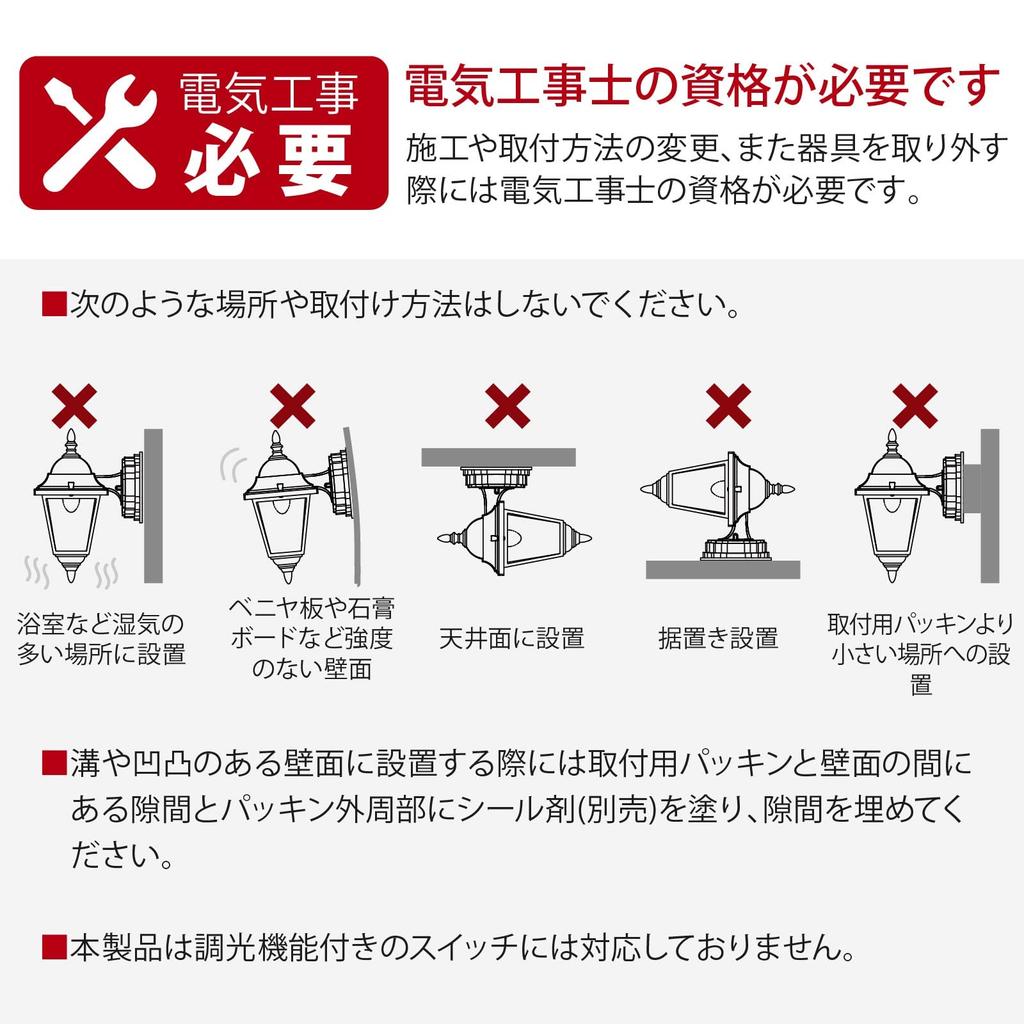 電気工事
必要

電気工事士の資格が必要です

施工や取付方法の変更、また器具を取り外す際には電気工事士の資格が必要です。

■次のような場所や取付け方法はしないでください。

浴室など湿気の多い場所に設置

ベニヤ板や石膏ボードなど強度のない壁面

天井面に設置

据置き設置

取付用パッキンより小さい場所への設置

■溝や凹凸のある壁面に設置する際には取付用パッキンと壁面の間にある隙間とパッキン外周部にシール剤(別売)を塗り、隙間を埋めてください。

■本製品は調光機能付きのスイッチには対応しておりません。