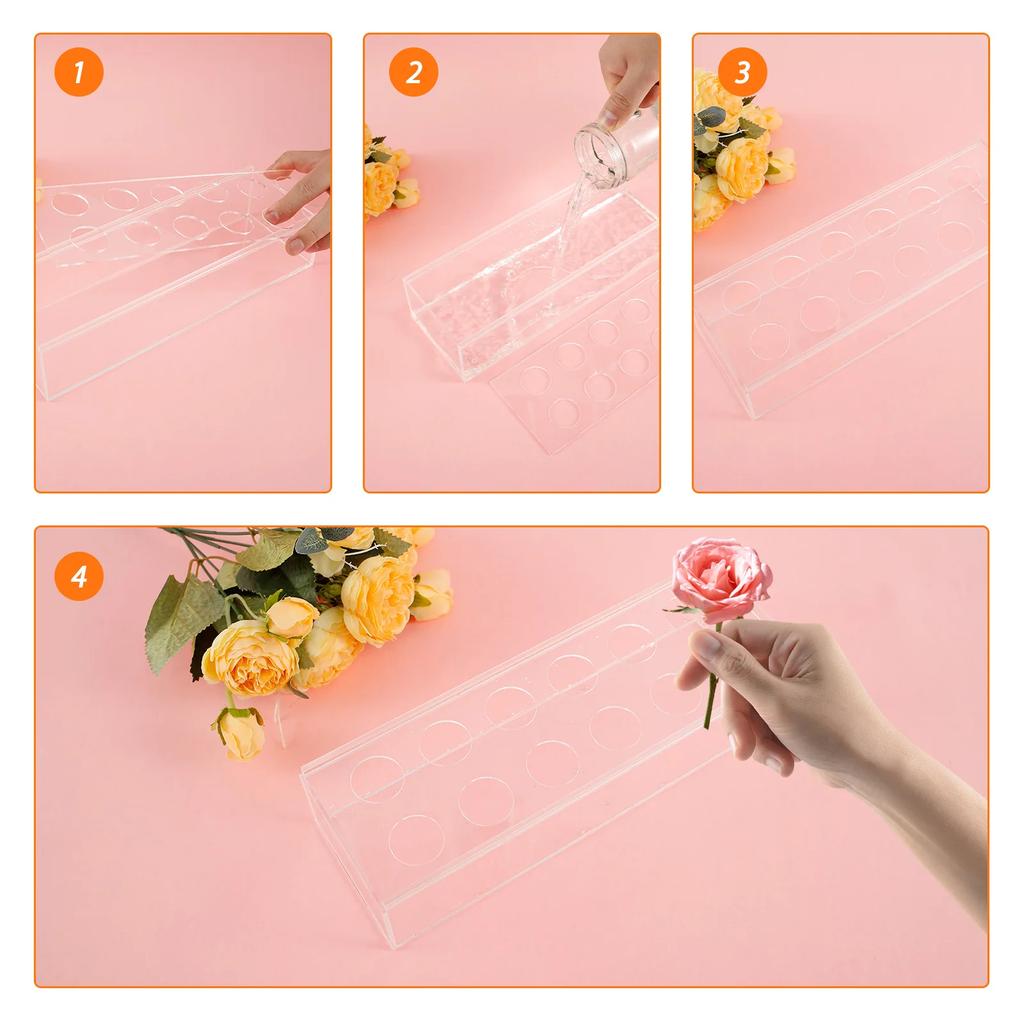 1

2

3

4