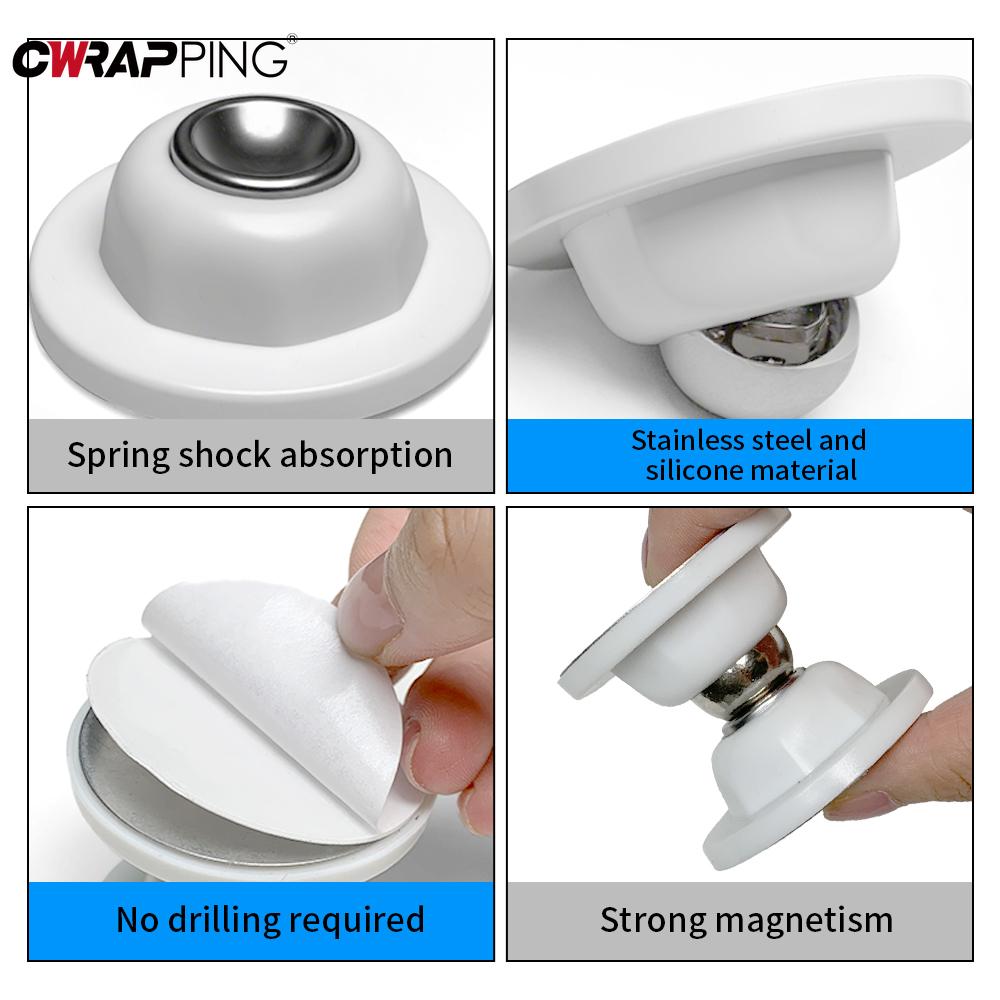 CWRAPPING®

Spring shock absorption

Stainless steel and silicone material

No drilling required

Strong magnetism