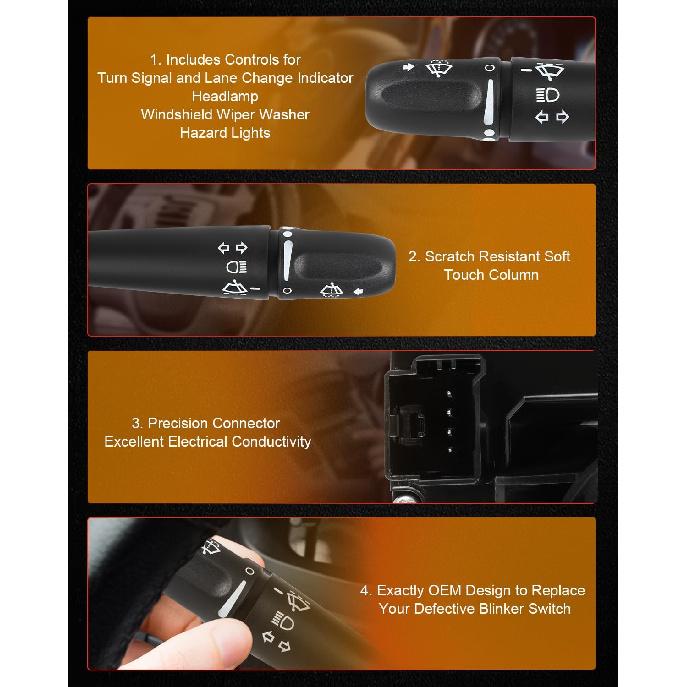 1. Includes Controls for
Turn Signal and Lane Change Indicator
Headlamp
Windshield Wiper Washer
Hazard Lights

2. Scratch Resistant Soft Touch Column

3. Precision Connector
Excellent Electrical Conductivity

4. Exactly OEM Design to Replace Your Defective Blinker Switch