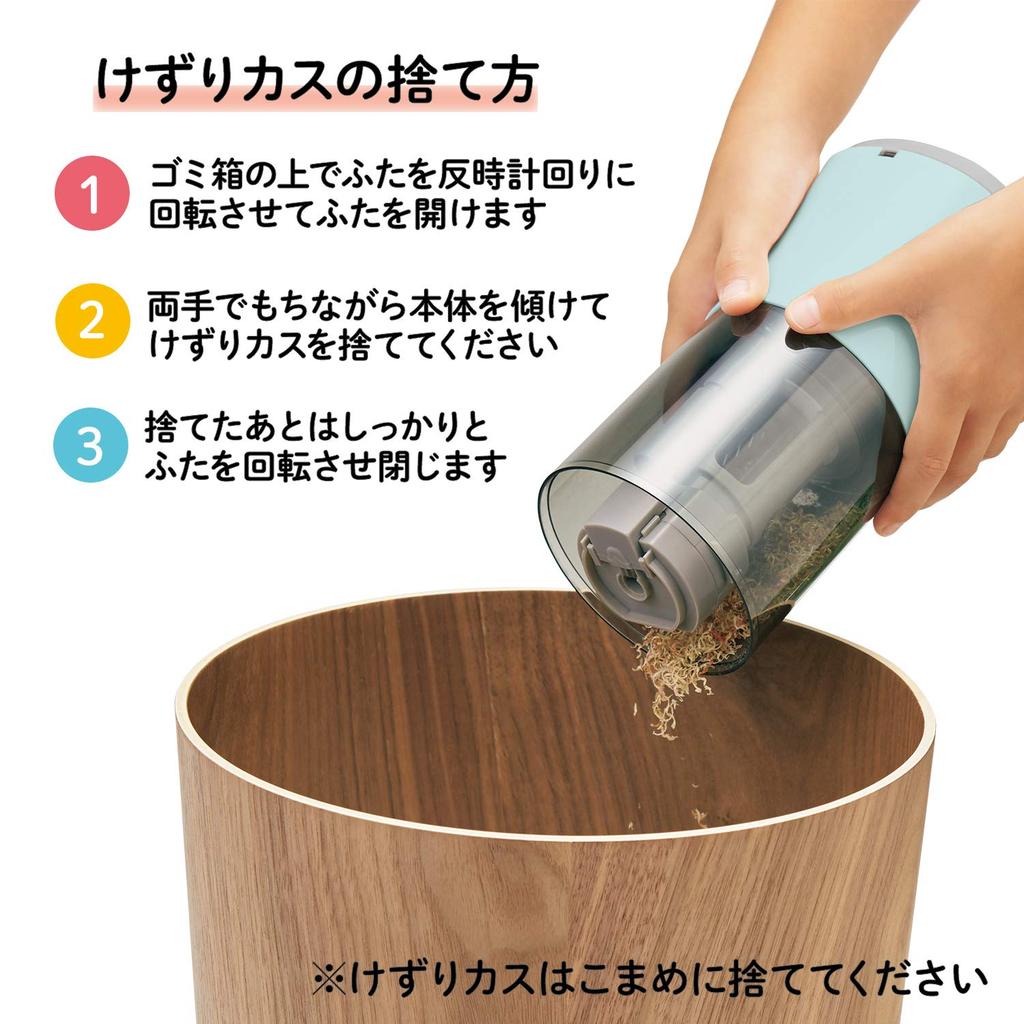 けずりカスの捨て方

1 ゴミ箱の上でふたを反時計回りに回転させてふたを開けます

2 両手でもちながら本体を傾けてけずりカスを捨ててください

3 捨てたあとはしっかりとふたを回転させ閉じます

※けずりカスはこまめに捨ててください