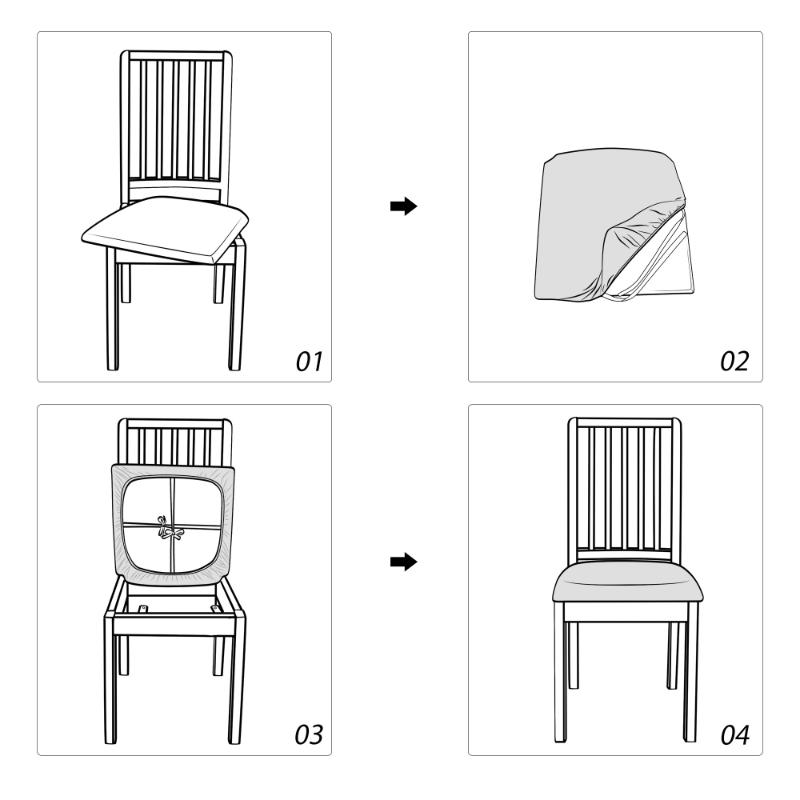 01

02

03

04