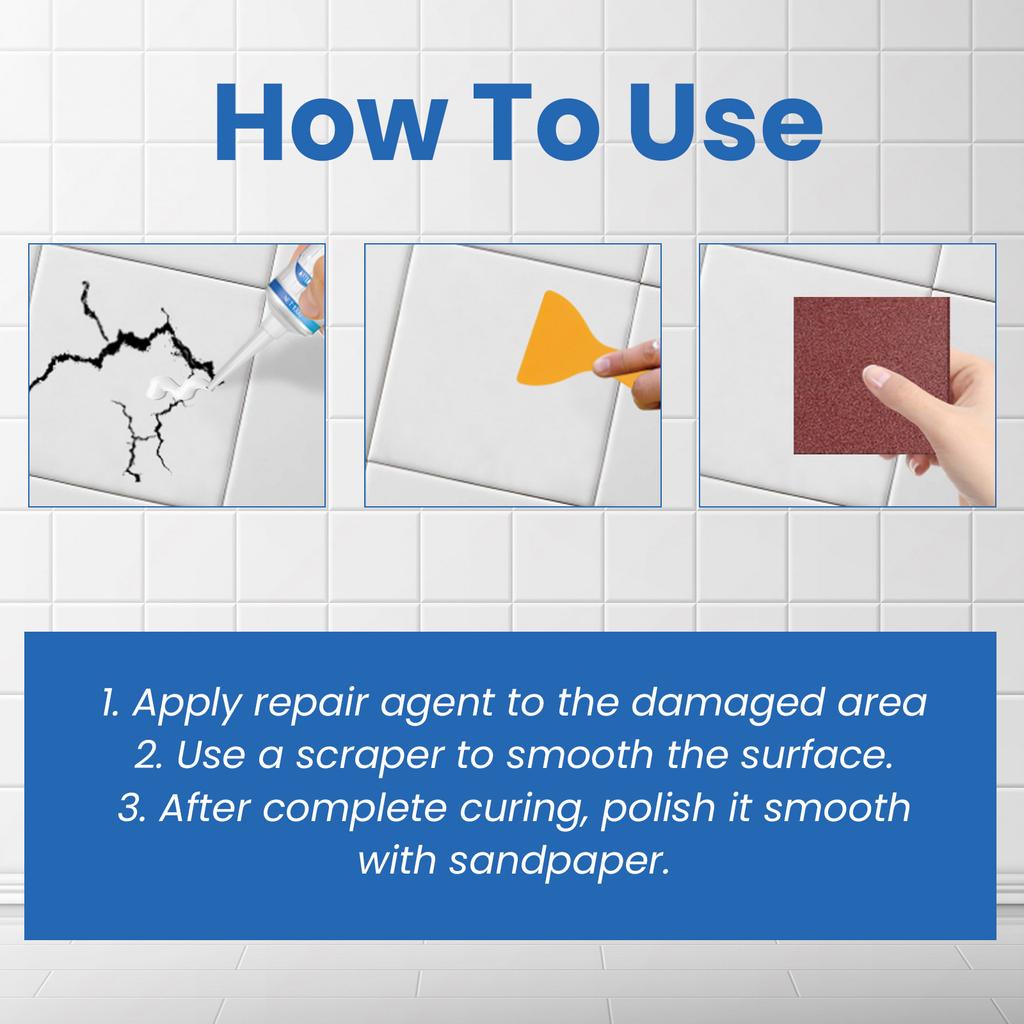 How To Use

1. Apply repair agent to the damaged area
2. Use a scraper to smooth the surface.
3. After complete curing, polish it smooth with sandpaper.