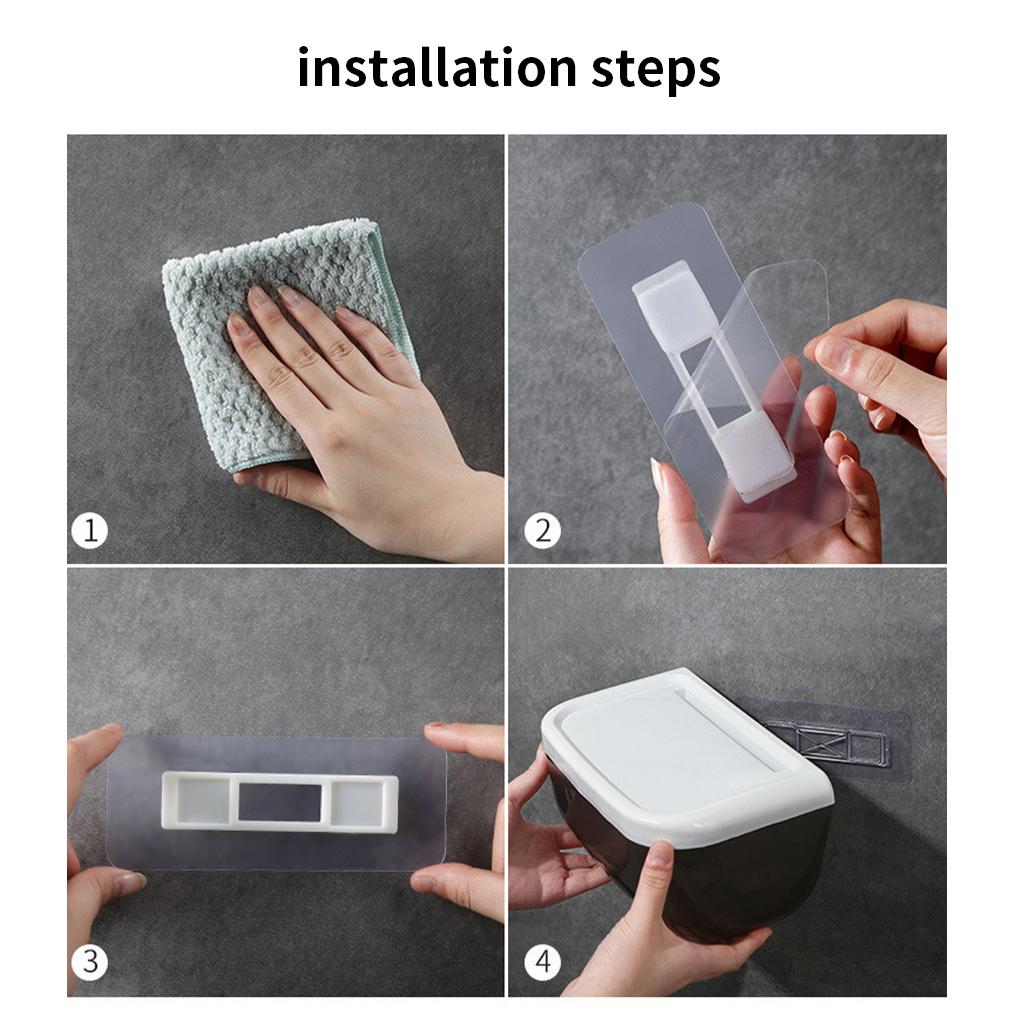 installation steps

1

2

3

4