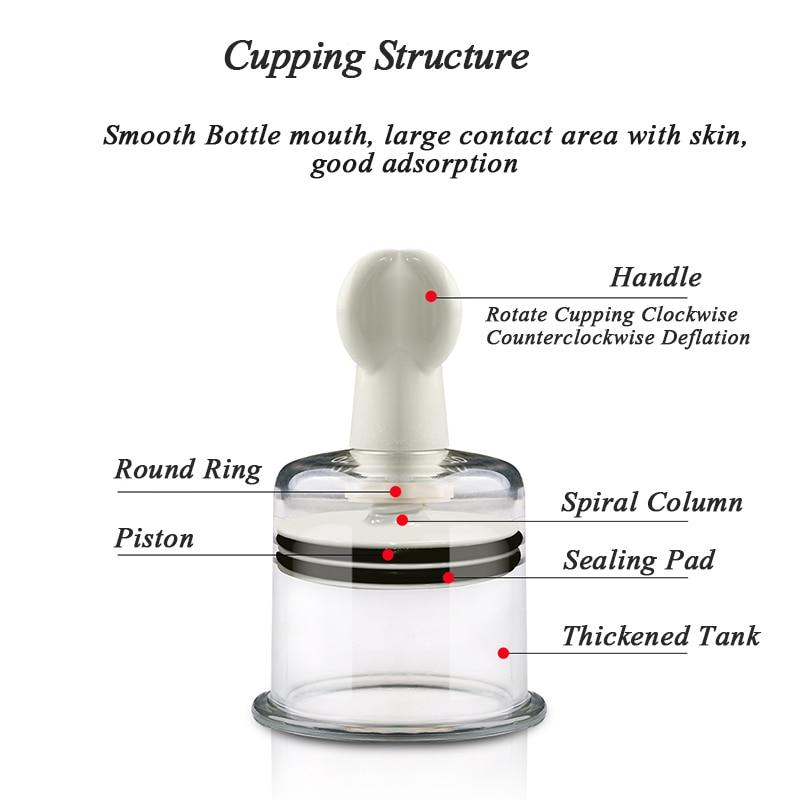 Cupping Structure

Smooth Bottle mouth, large contact area with skin, good adsorption

Handle
Rotate Cupping Clockwise
Counterclockwise Deflation

Round Ring

Spiral Column

Piston

Sealing Pad

Thickened Tank