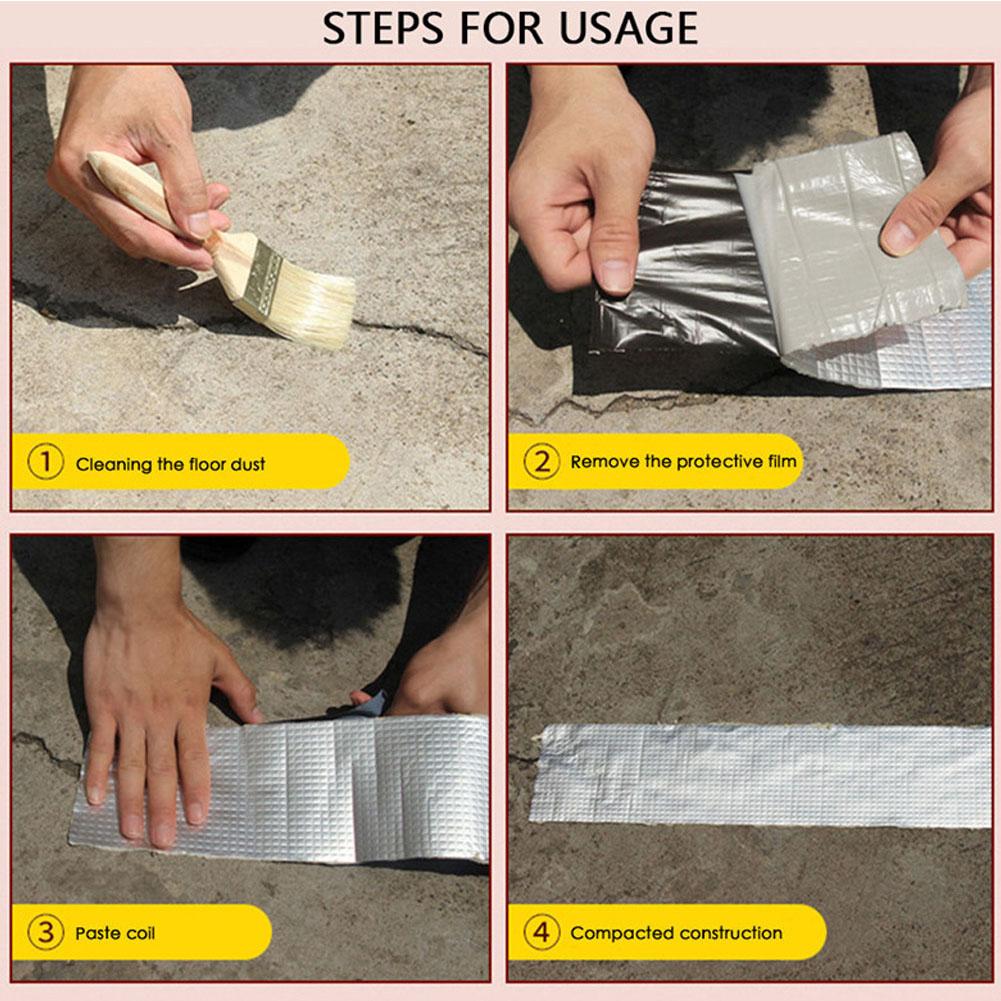 STEPS FOR USAGE

1 Cleaning the floor dust

2 Remove the protective film

3 Paste coil

4 Compacted construction