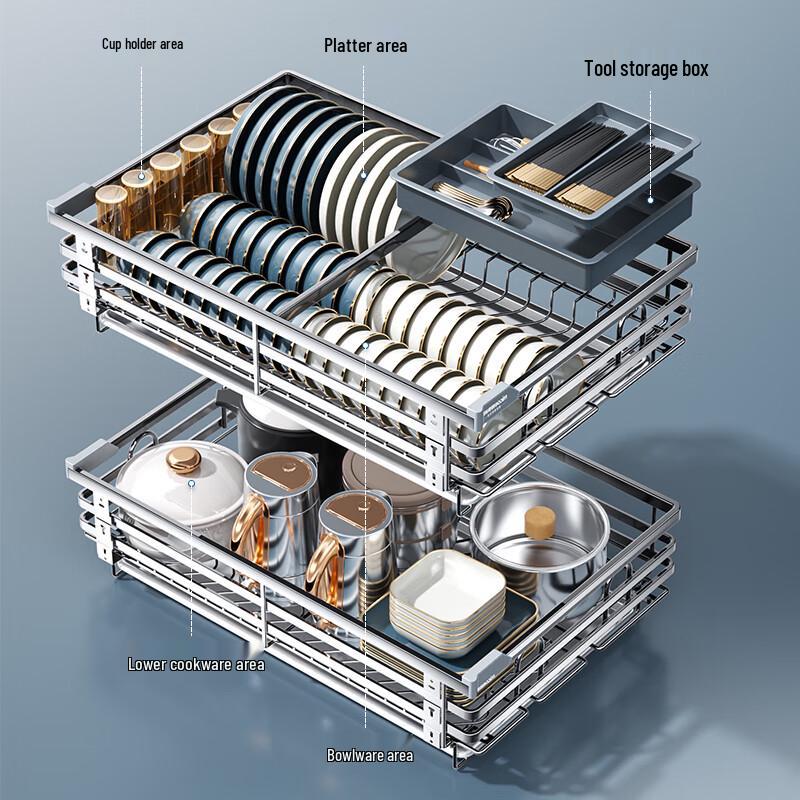 Cup holder area

Platter area

Tool storage box

Lower cookware area

Bowlware area