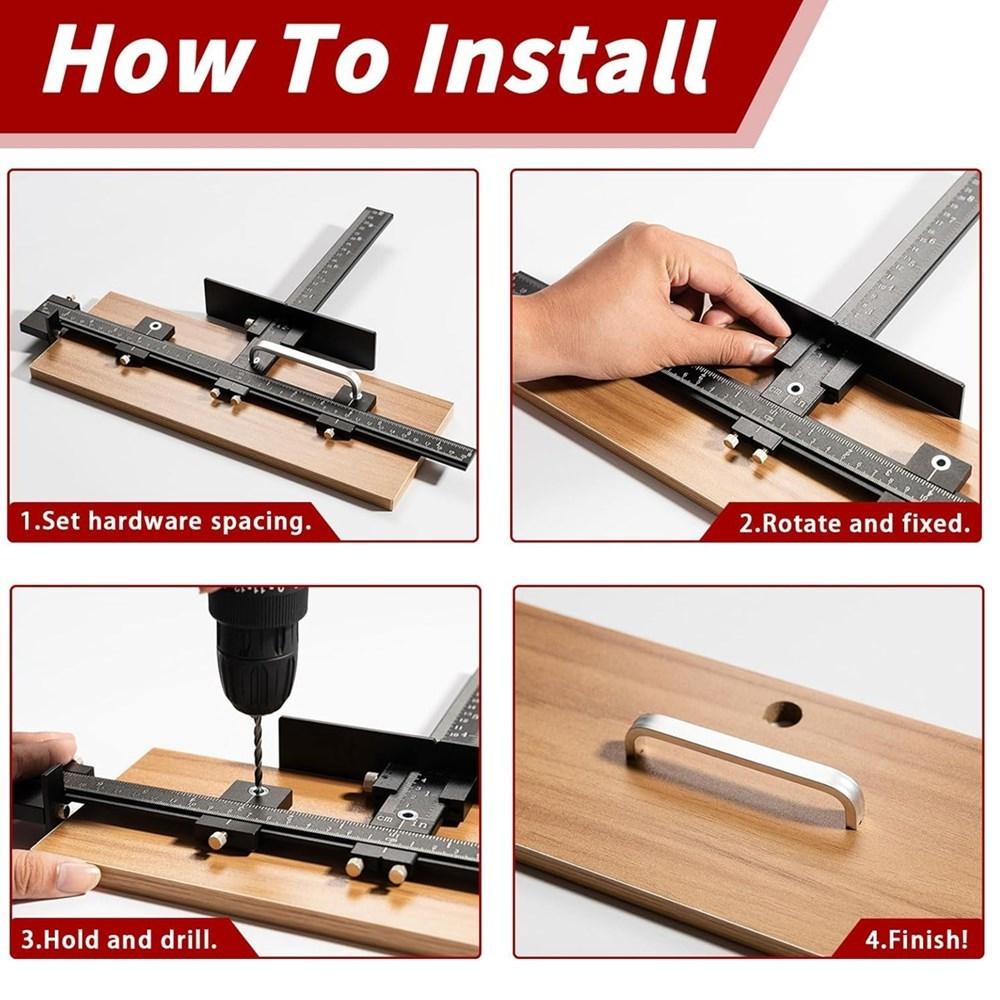 How To Install

1.Set hardware spacing.

2.Rotate and fixed.

3.Hold and drill.

4.Finish!