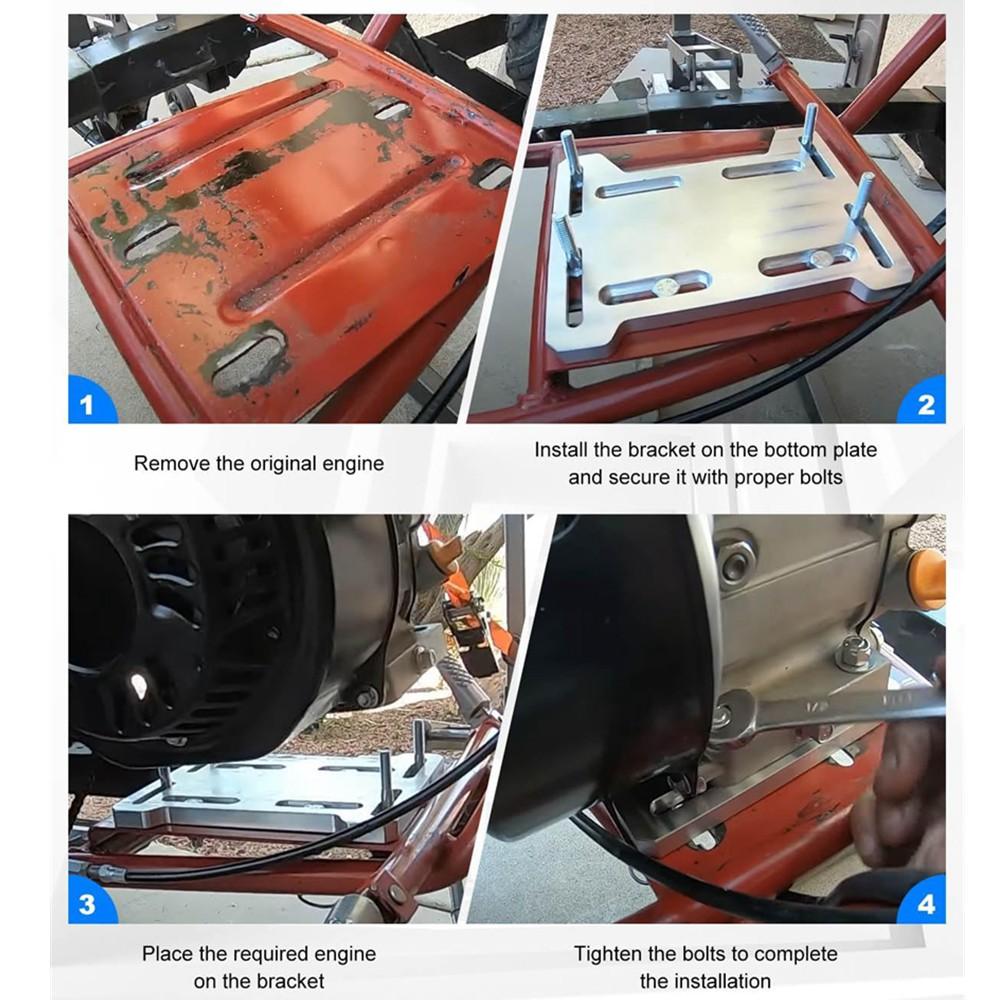 1

Remove the original engine

2

Install the bracket on the bottom plate and secure it with proper bolts

3

Place the required engine on the bracket

4

Tighten the bolts to complete the installation