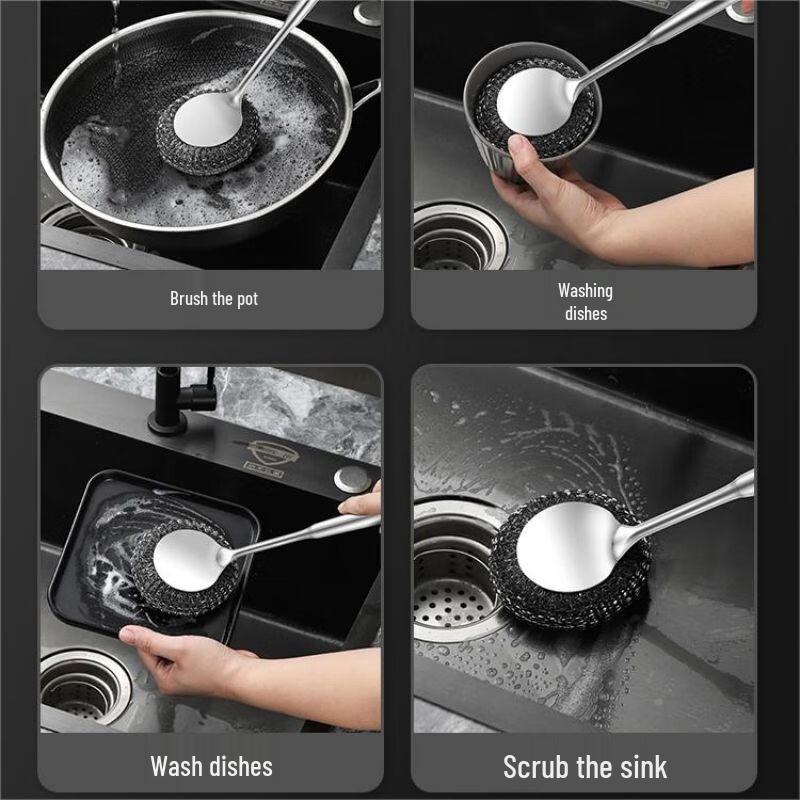 Brush the pot

Washing dishes

Wash dishes

Scrub the sink