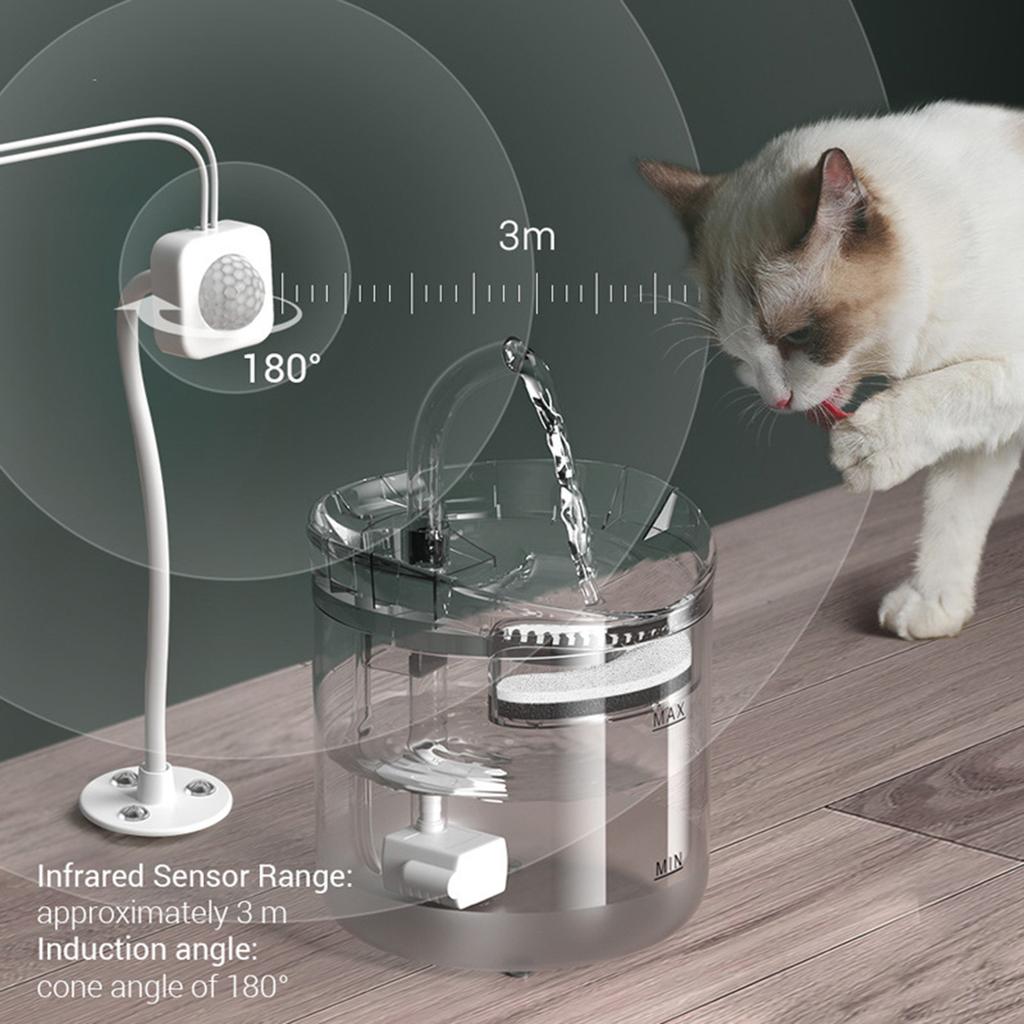 3m

180°

MAX

MIN

Infrared Sensor Range:
approximately 3 m
Induction angle:
cone angle of 180°