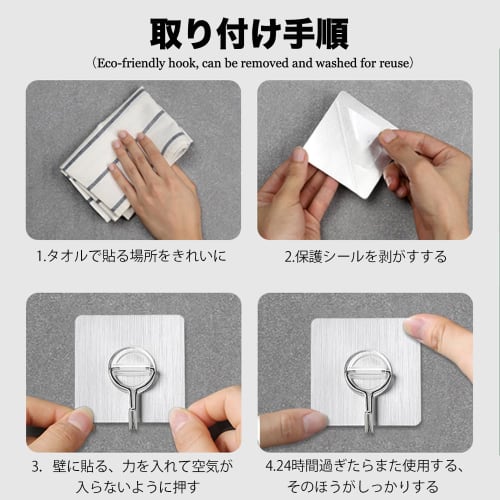 取り付け手順
（Eco-friendly hook, can be removed and washed for reuse）

1.タオルで貼る場所をきれいに

2.保護シールを剥がすする

3. 壁に貼る、力を入れて空気が入らないように押す

4.24時間過ぎたらまた使用する、そのほうがしっかりする