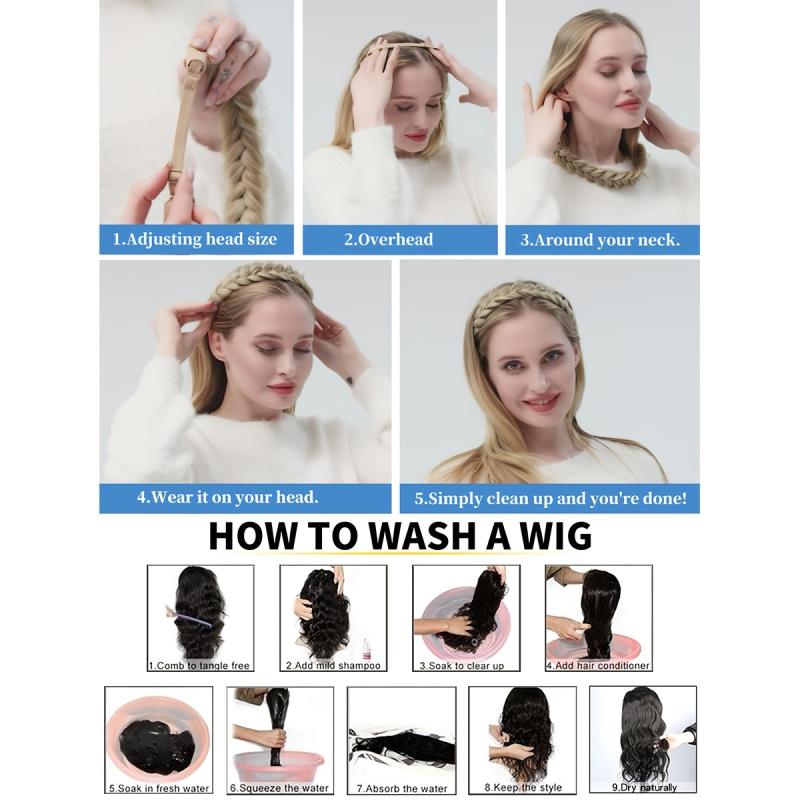 1.Adjusting head size

2.Overhead

3.Around your neck.

4.Wear it on your head.

5.Simply clean up and you're done!

HOW TO WASH A WIG

1.Comb to tangle free

2.Add mild shampoo

3.Soak to clear up

4.Add hair conditioner

5.Soak in fresh water

6.Squeeze the water

7.Absorb the water

8.Keep the style

9.Dry naturally