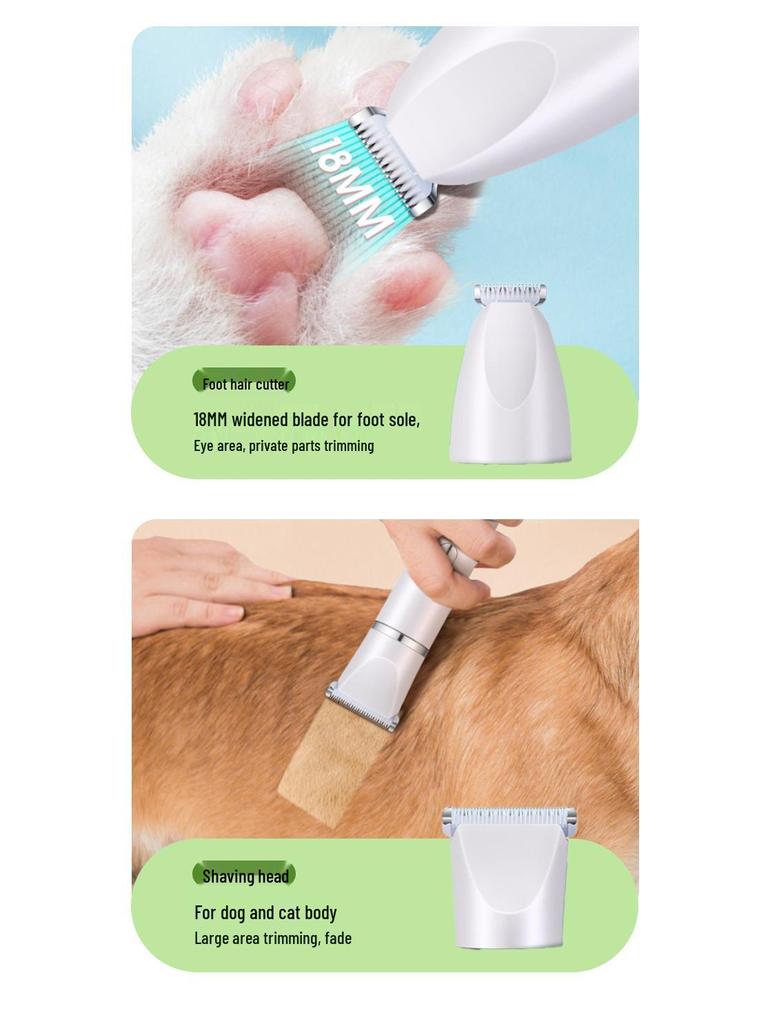 18MM

Foot hair cutter

18MM widened blade for foot sole,
Eye area, private parts trimming

Shaving head

For dog and cat body
Large area trimming, fade