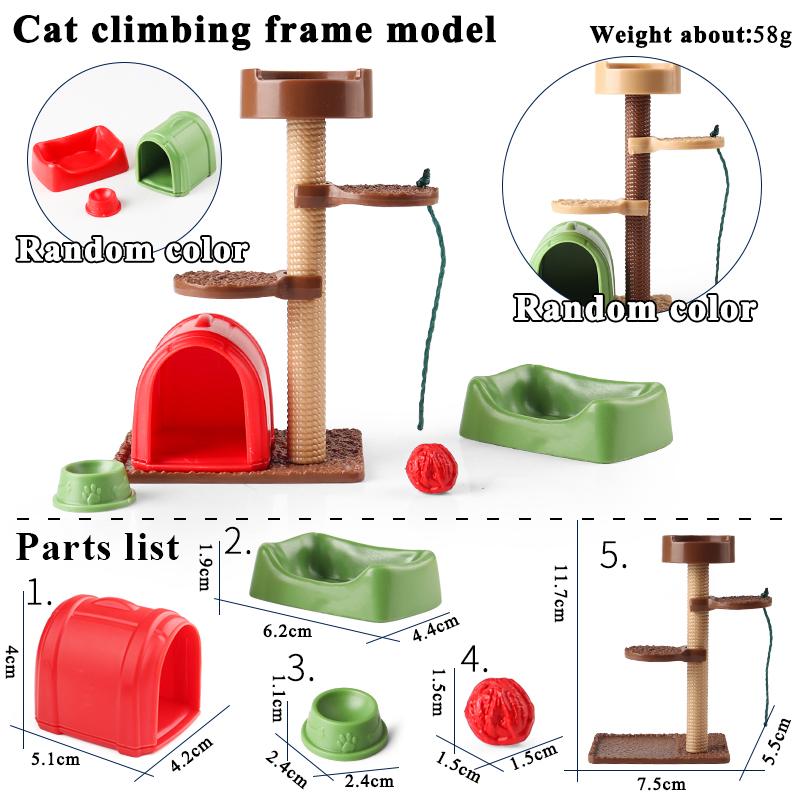 Cat climbing frame model

Weight about:58g

Random color

Random color

Parts list

1.

4cm

5.1cm

4.2cm

2.

1.9cm

6.2cm

4.4cm

3.

1.1cm

2.4cm

2.4cm

4.

1.5cm

1.5cm

1.5cm

5.

11.7cm

7.5cm

5.5cm