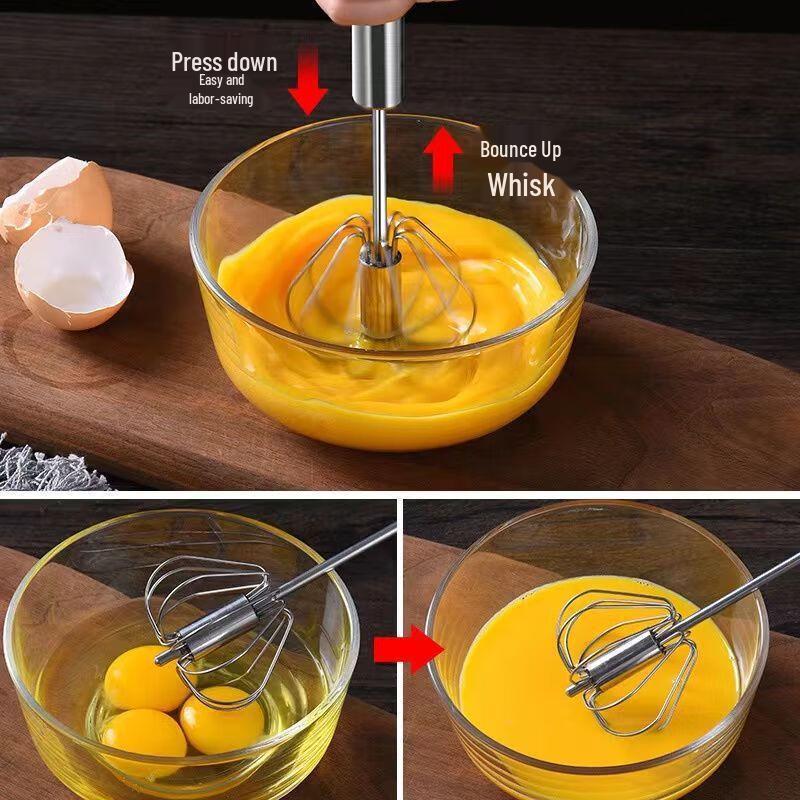 Press down
Easy and
labor-saving

Bounce Up
Whisk