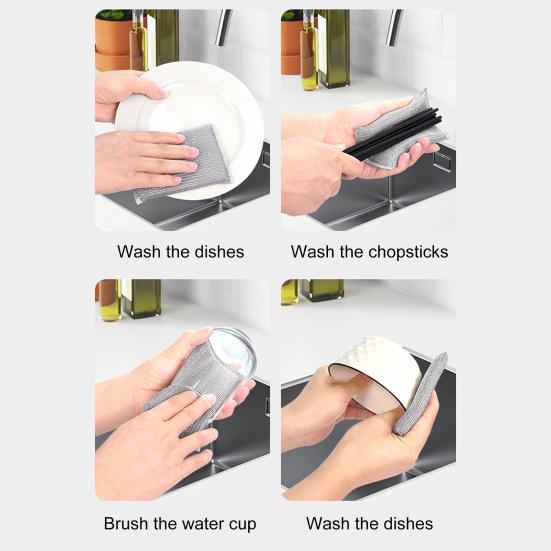 Wash the dishes

Wash the chopsticks

Brush the water cup

Wash the dishes