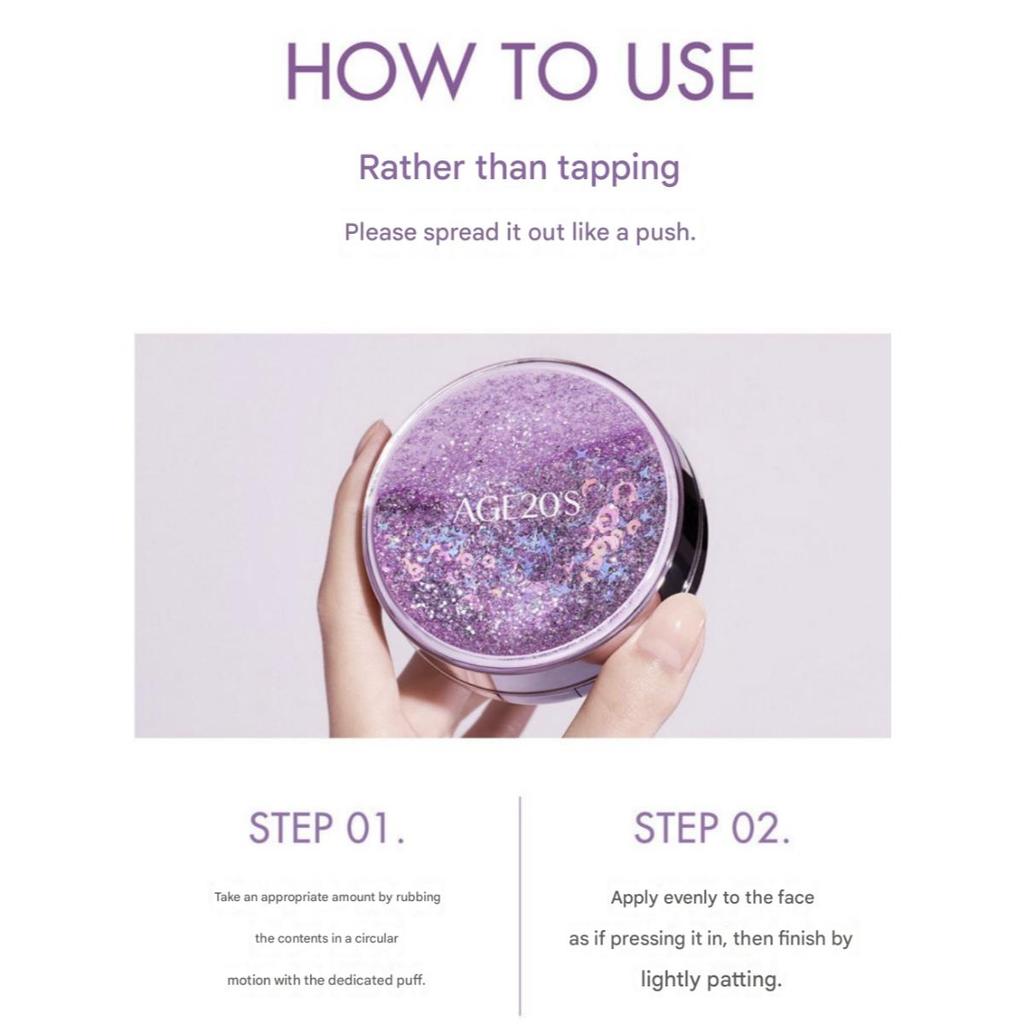 HOW TO USE

Rather than tapping

Please spread it out like a push.

AGE20'S

STEP 01.

Take an appropriate amount by rubbing the contents in a circular motion with the dedicated puff.

STEP 02.

Apply evenly to the face as if pressing it in, then finish by lightly patting.