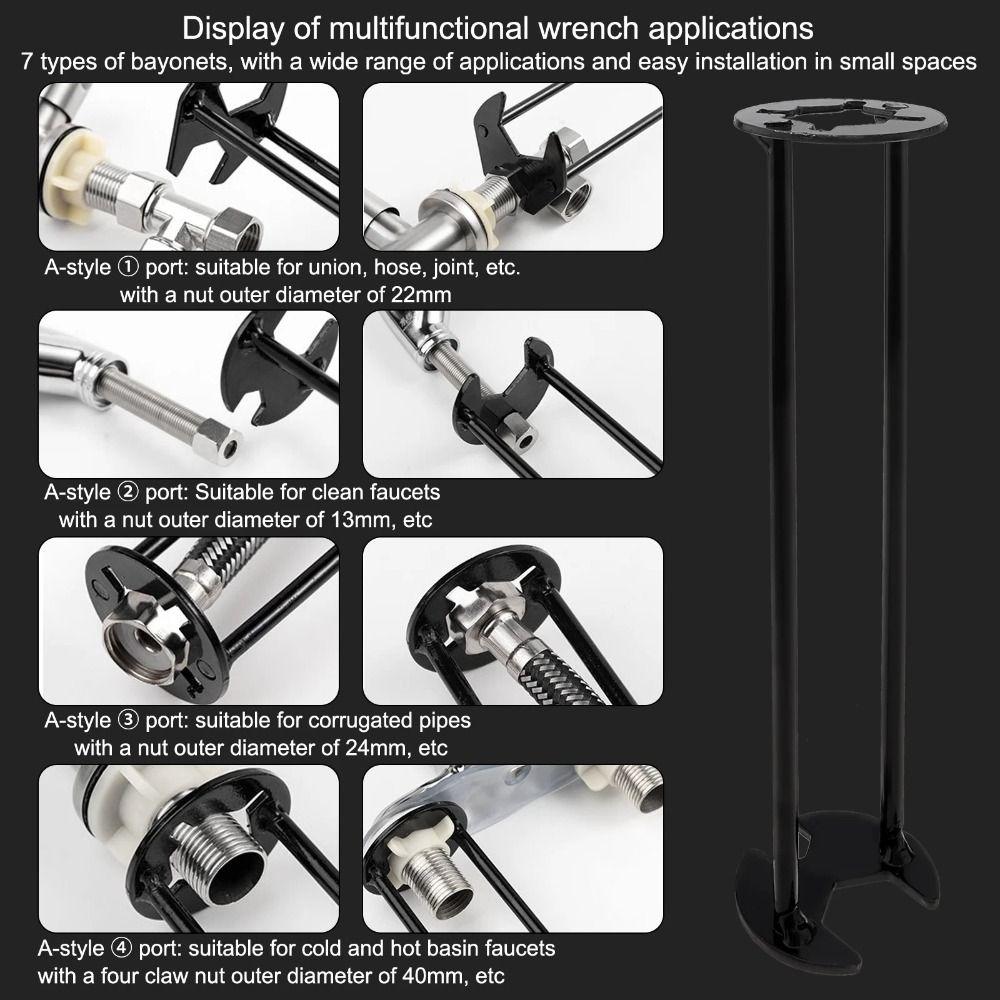 Display of multifunctional wrench applications
7 types of bayonets, with a wide range of applications and easy installation in small spaces

A-style ① port: suitable for union, hose, joint, etc. with a nut outer diameter of 22mm

A-style ② port: Suitable for clean faucets with a nut outer diameter of 13mm, etc

A-style ③ port: suitable for corrugated pipes with a nut outer diameter of 24mm, etc

A-style ④ port: suitable for cold and hot basin faucets with a four claw nut outer diameter of 40mm, etc