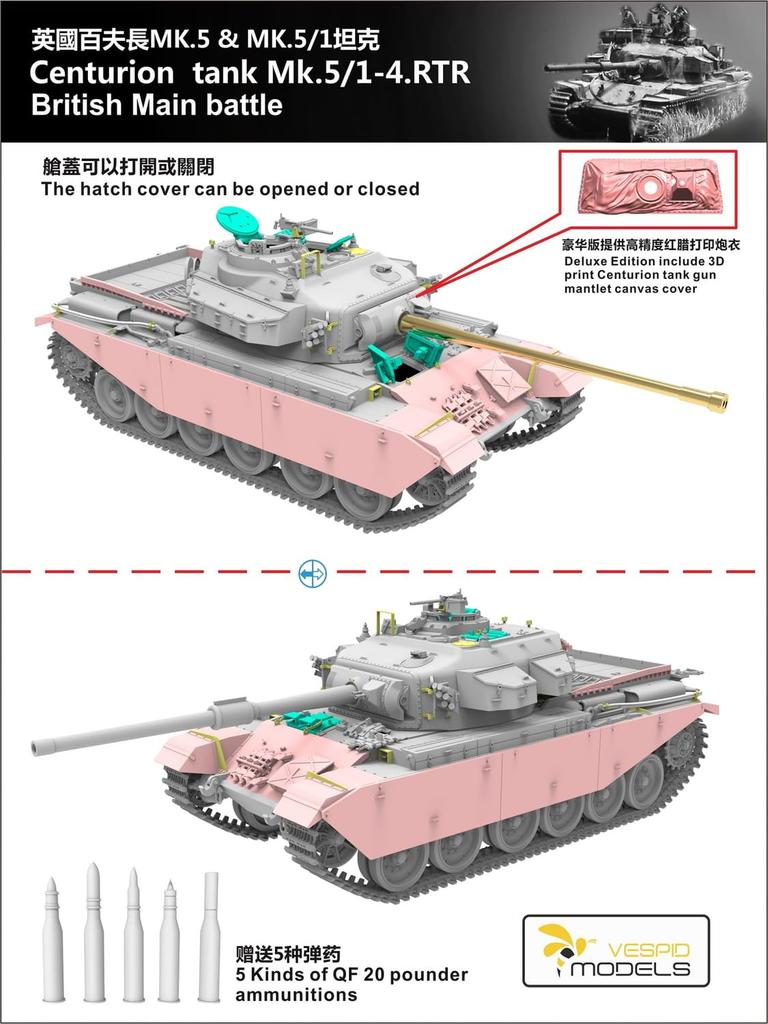 英國百夫長MK.5 & MK.5/1坦克
Centurion tank Mk.5/1-4.RTR
British Main battle

艙蓋可以打開或關閉
The hatch cover can be opened or closed

豪华版提供高精度红腊打印炮衣
Deluxe Edition include 3D print Centurion tank gun mantlet canvas cover

赠送5种弹药
5 Kinds of QF 20 pounder ammunitions

VESPID MODELS