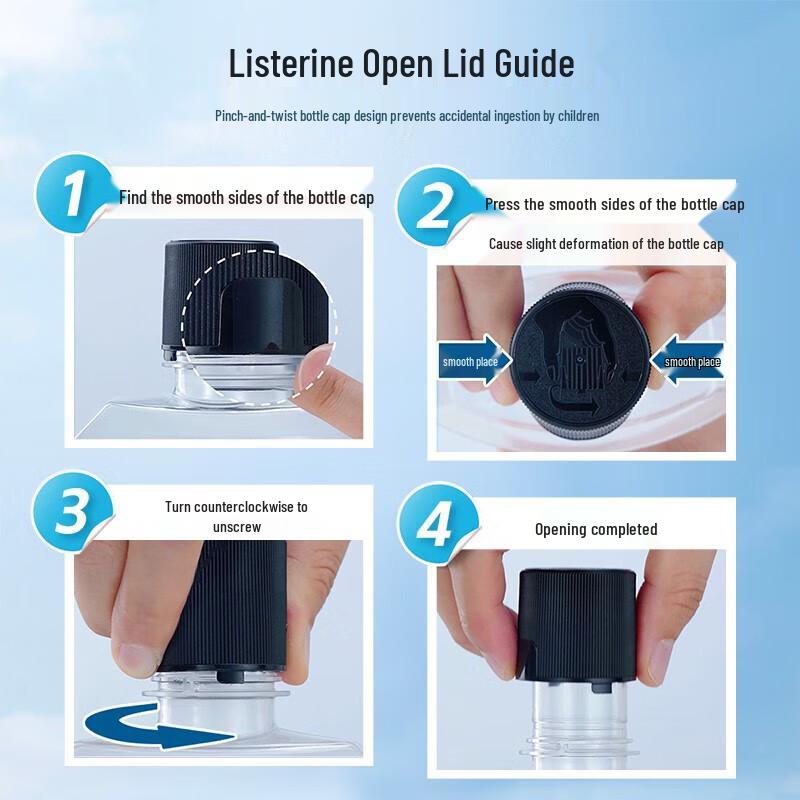 Listerine Open Lid Guide

Pinch-and-twist bottle cap design prevents accidental ingestion by children

1

Find the smooth sides of the bottle cap

2

Press the smooth sides of the bottle cap

Cause slight deformation of the bottle cap

smooth place

smooth place

3

Turn counterclockwise to unscrew

4

Opening completed