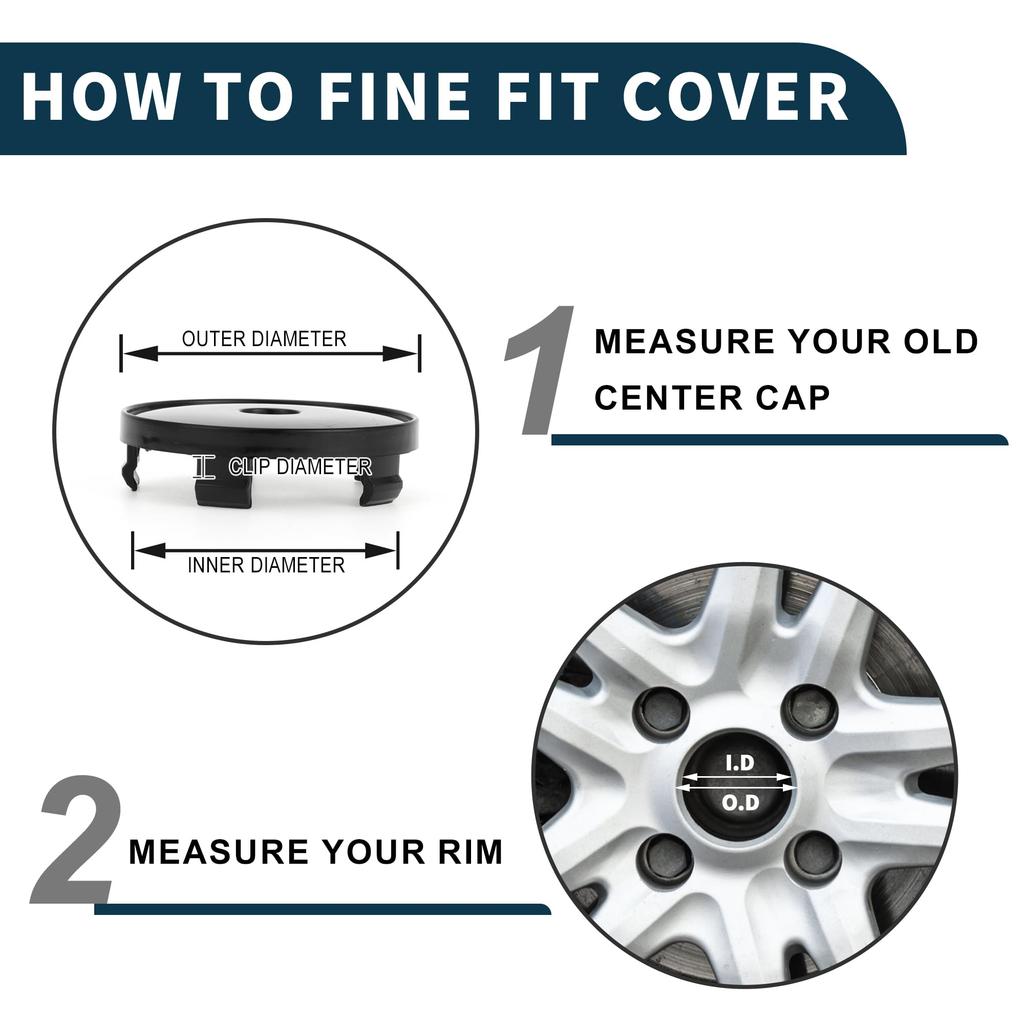 HOW TO FINE FIT COVER

OUTER DIAMETER

CLIP DIAMETER

INNER DIAMETER

1 MEASURE YOUR OLD CENTER CAP

I.D

O.D

2 MEASURE YOUR RIM