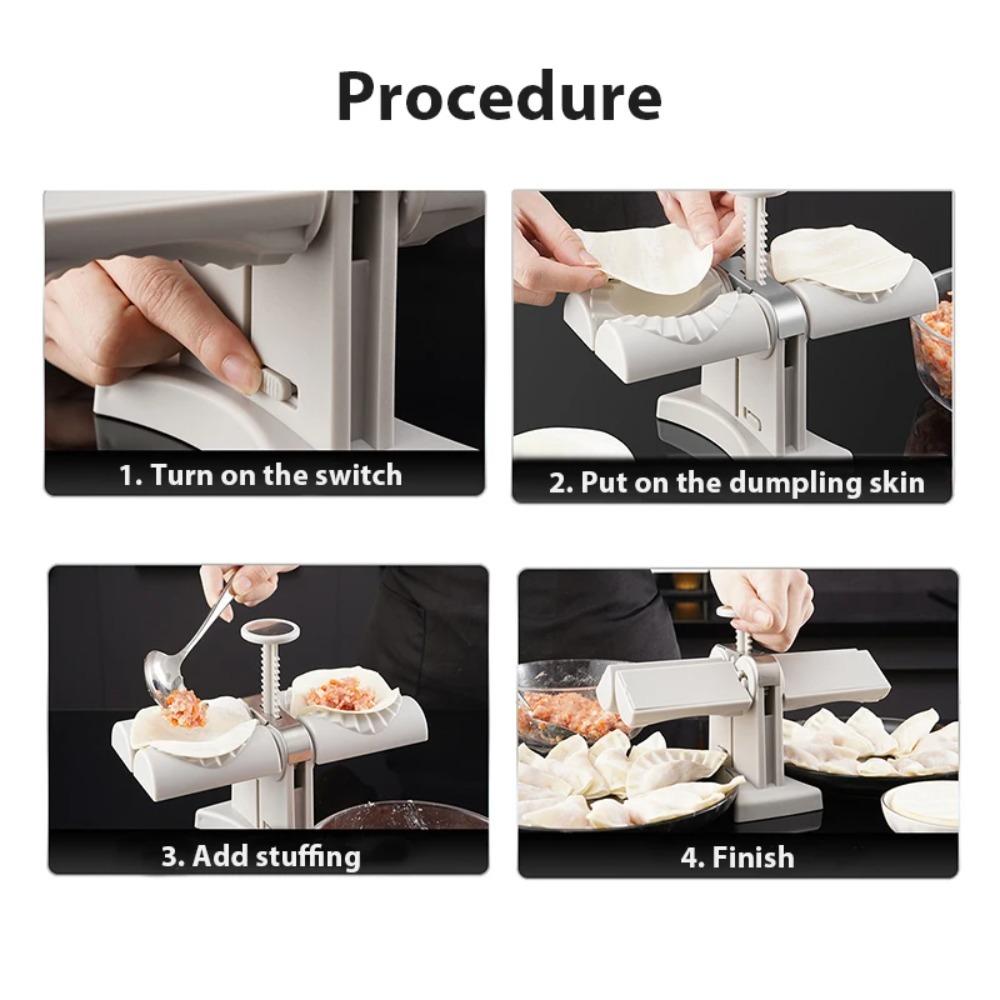 Procedure

1. Turn on the switch

2. Put on the dumpling skin

3. Add stuffing

4. Finish