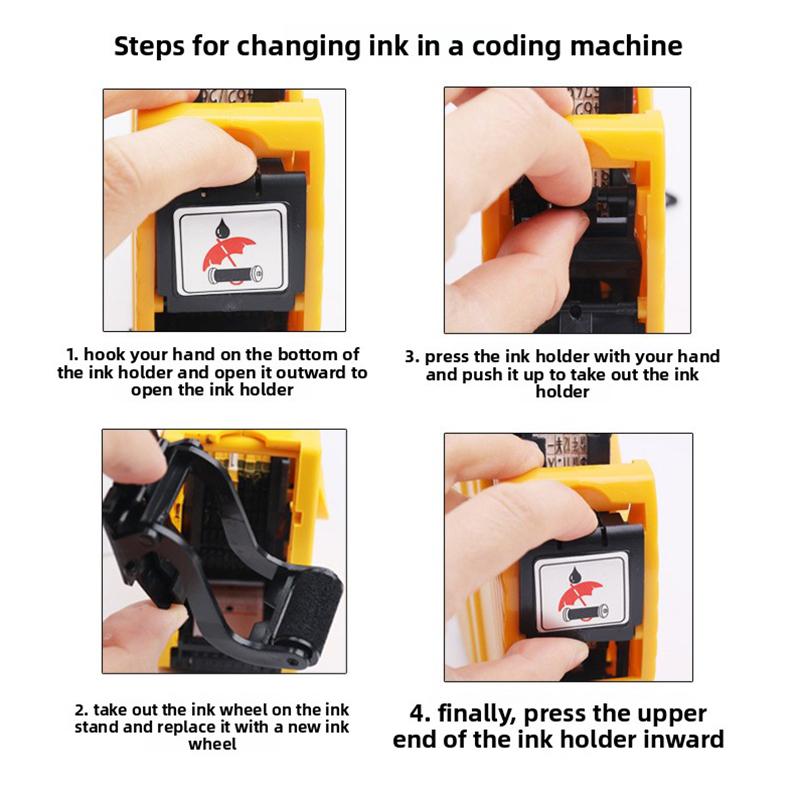 Steps for changing ink in a coding machine

1. hook your hand on the bottom of the ink holder and open it outward to open the ink holder

3. press the ink holder with your hand and push it up to take out the ink holder

2. take out the ink wheel on the ink stand and replace it with a new ink wheel

4. finally, press the upper end of the ink holder inward