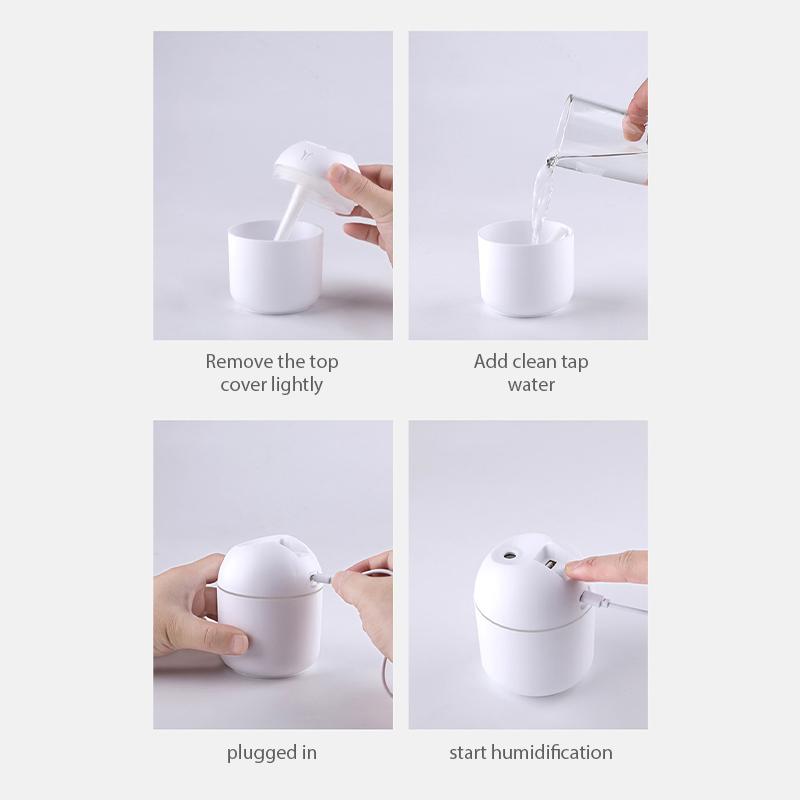 Remove the top cover lightly

Add clean tap water

plugged in

start humidification