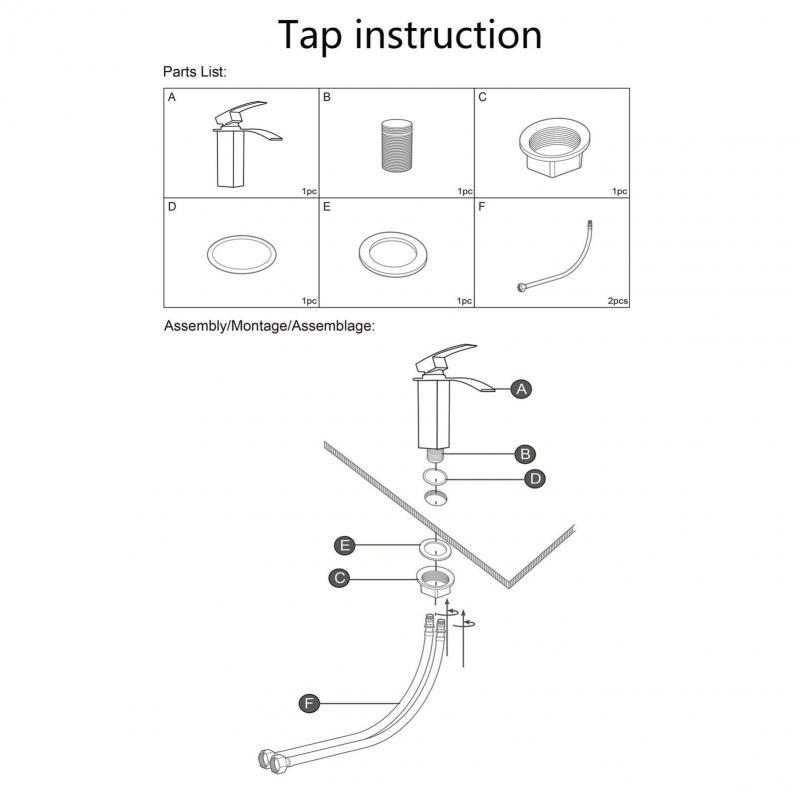 Tap instruction

Parts List:

| A 1pc | B 1pc | C 1pc |
|---|---|---|
| D 1pc | E 1pc | F 2pcs |

Assembly/Montage/Assemblage:

A
B
D
E
C
F