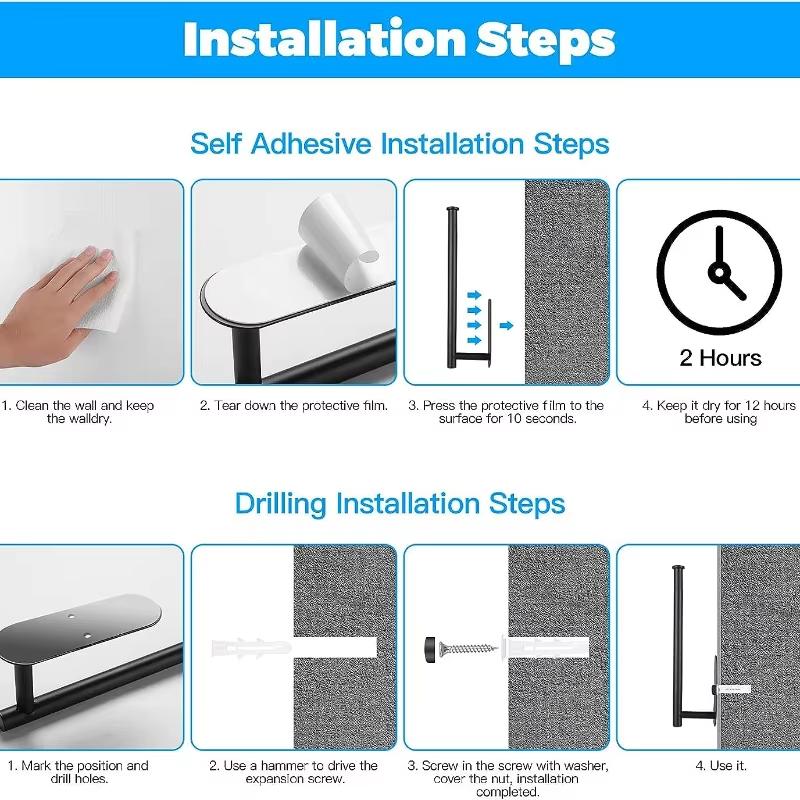 Installation Steps

Self Adhesive Installation Steps

2 Hours

1. Clean the wall and keep the walldry.

2. Tear down the protective film.

3. Press the protective film to the surface for 10 seconds.

4. Keep it dry for 12 hours before using

Drilling Installation Steps

1. Mark the position and drill holes.

2. Use a hammer to drive the expansion screw.

3. Screw in the screw with washer, cover the nut, installation completed.

4. Use it.