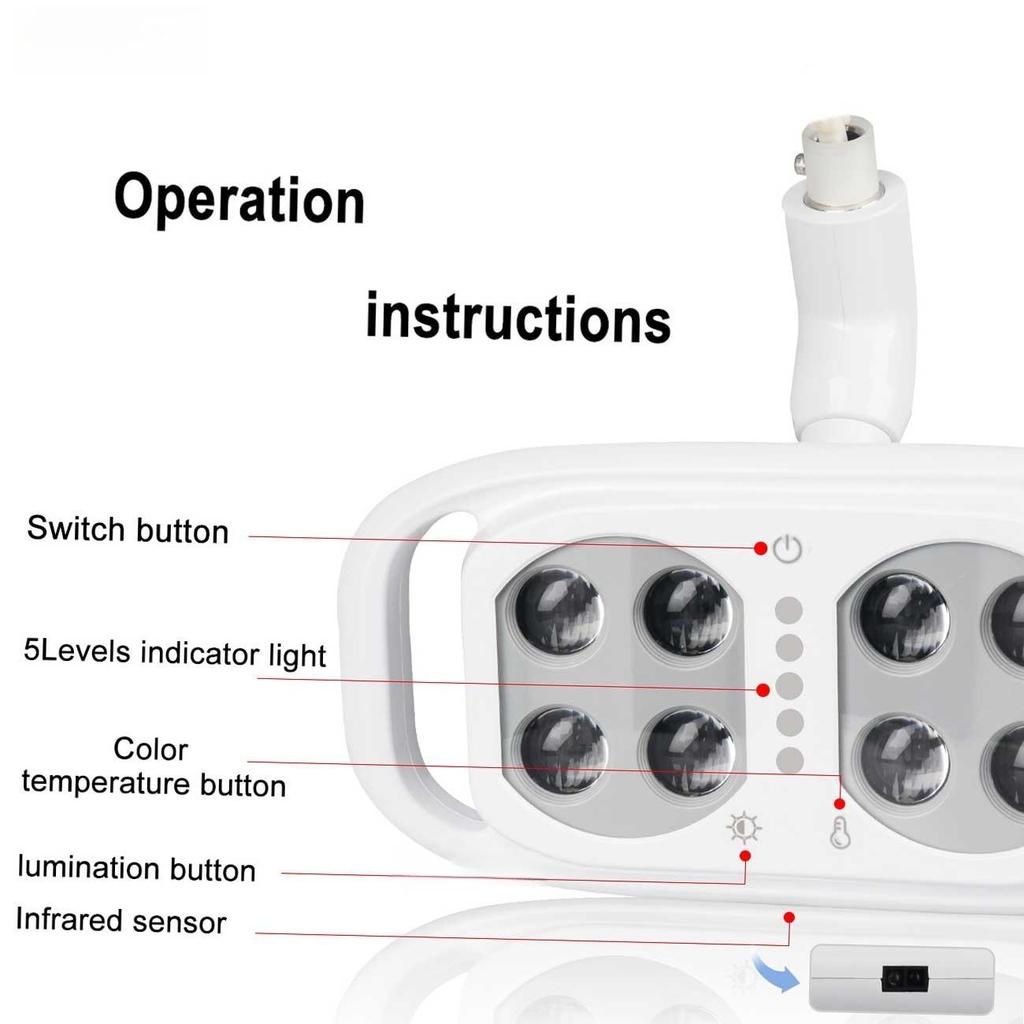 Operation

instructions

Switch button

5Levels indicator light

Color temperature button

lumination button

Infrared sensor