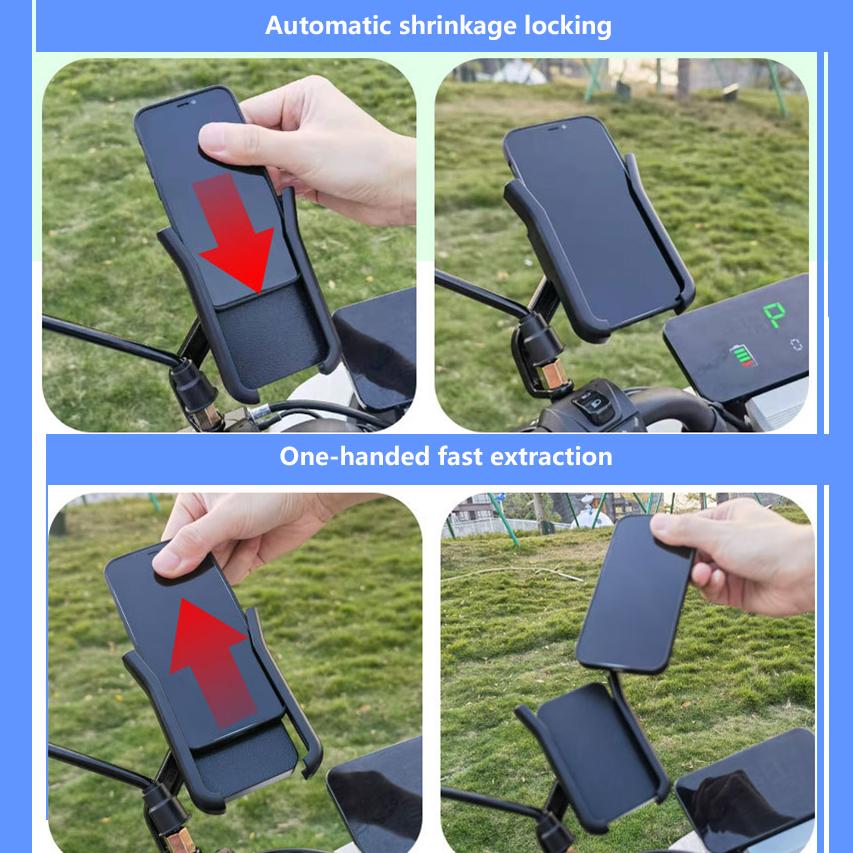 Automatic shrinkage locking

P

One-handed fast extraction