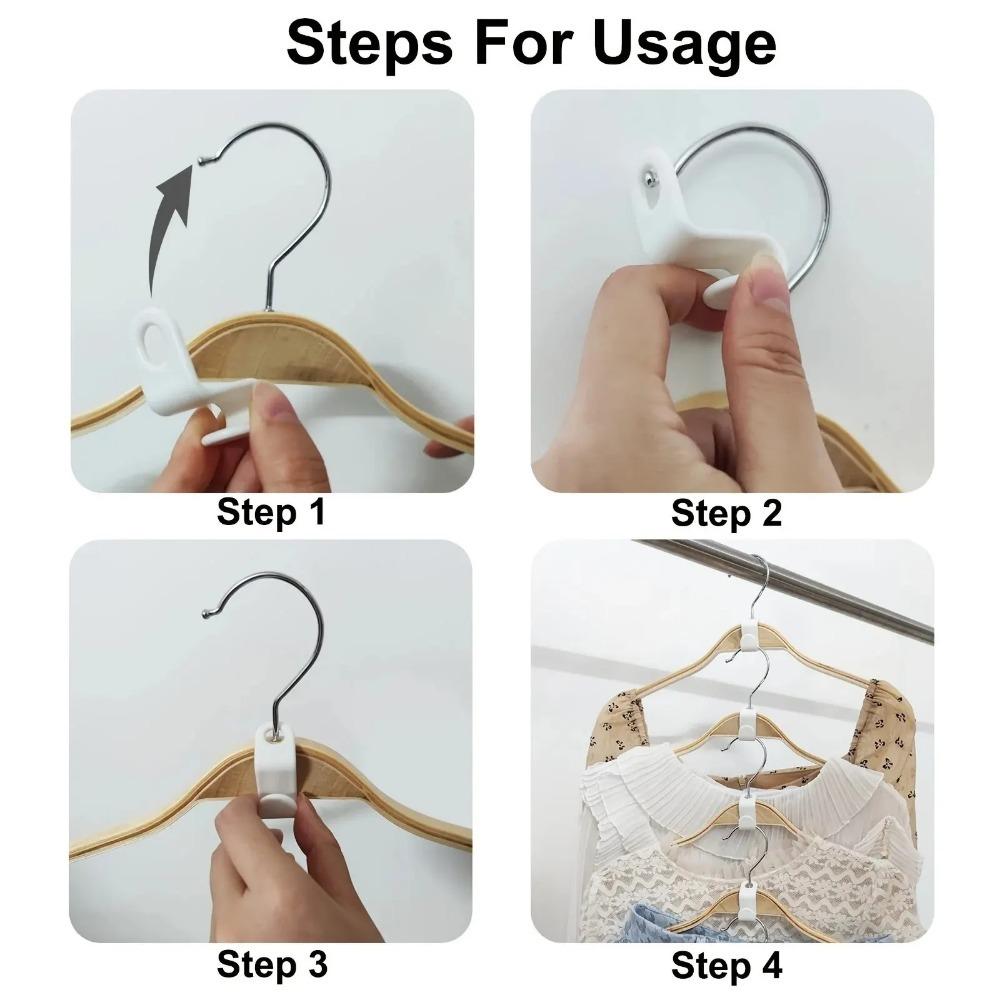 Steps For Usage

Step 1

Step 2

Step 3

Step 4